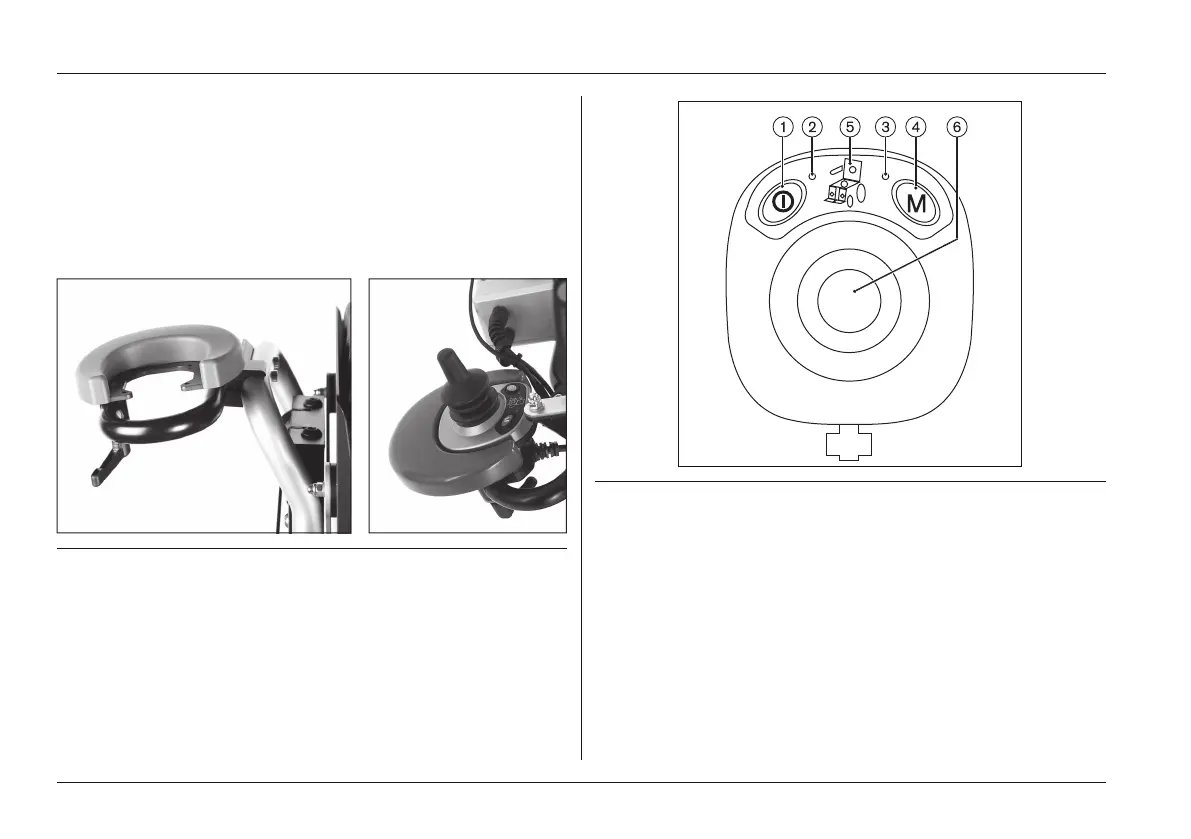 1 2 5 3 4 6

M