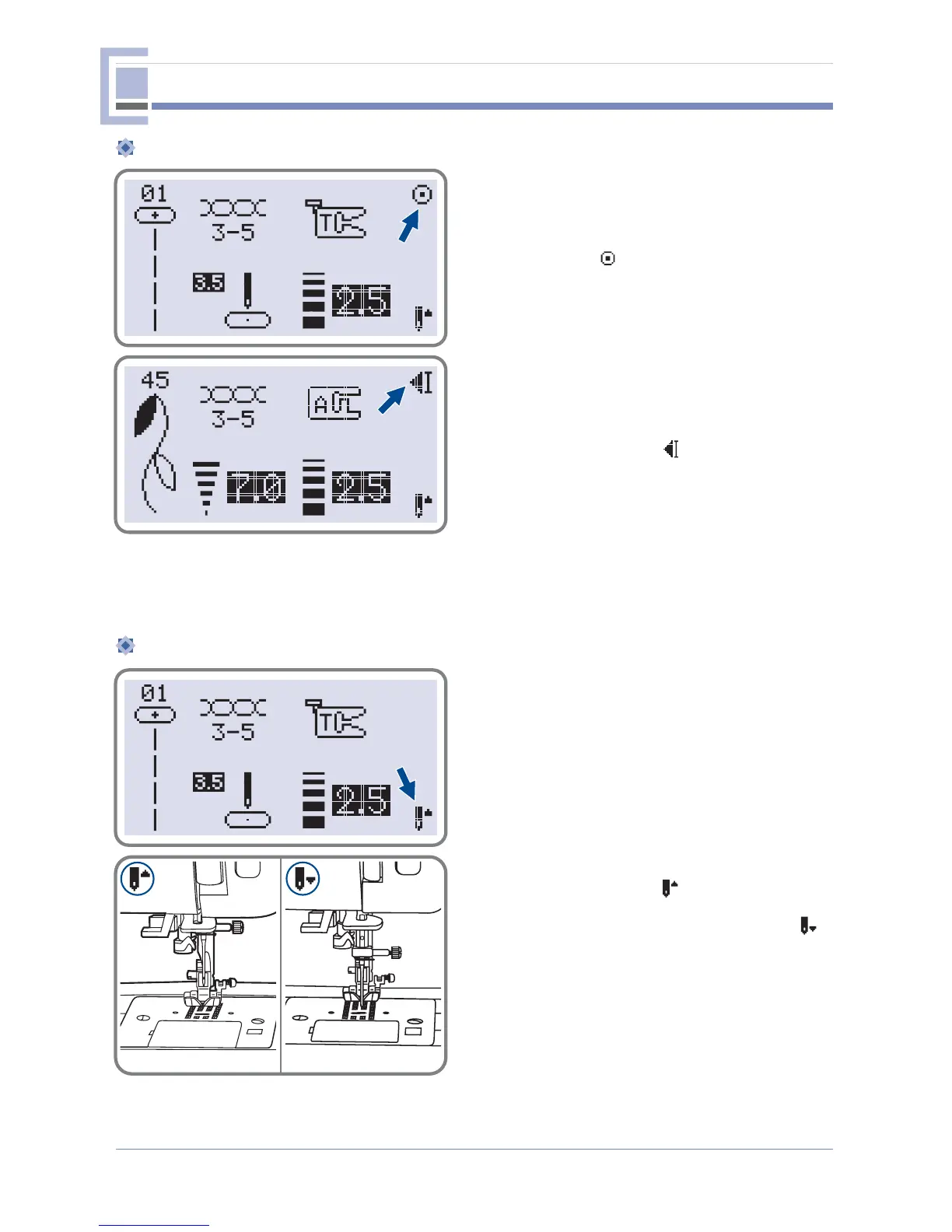 01

3-5

3.5

2.5

45

3-5

7.0

2.5

01

3-5

3.5

2.5