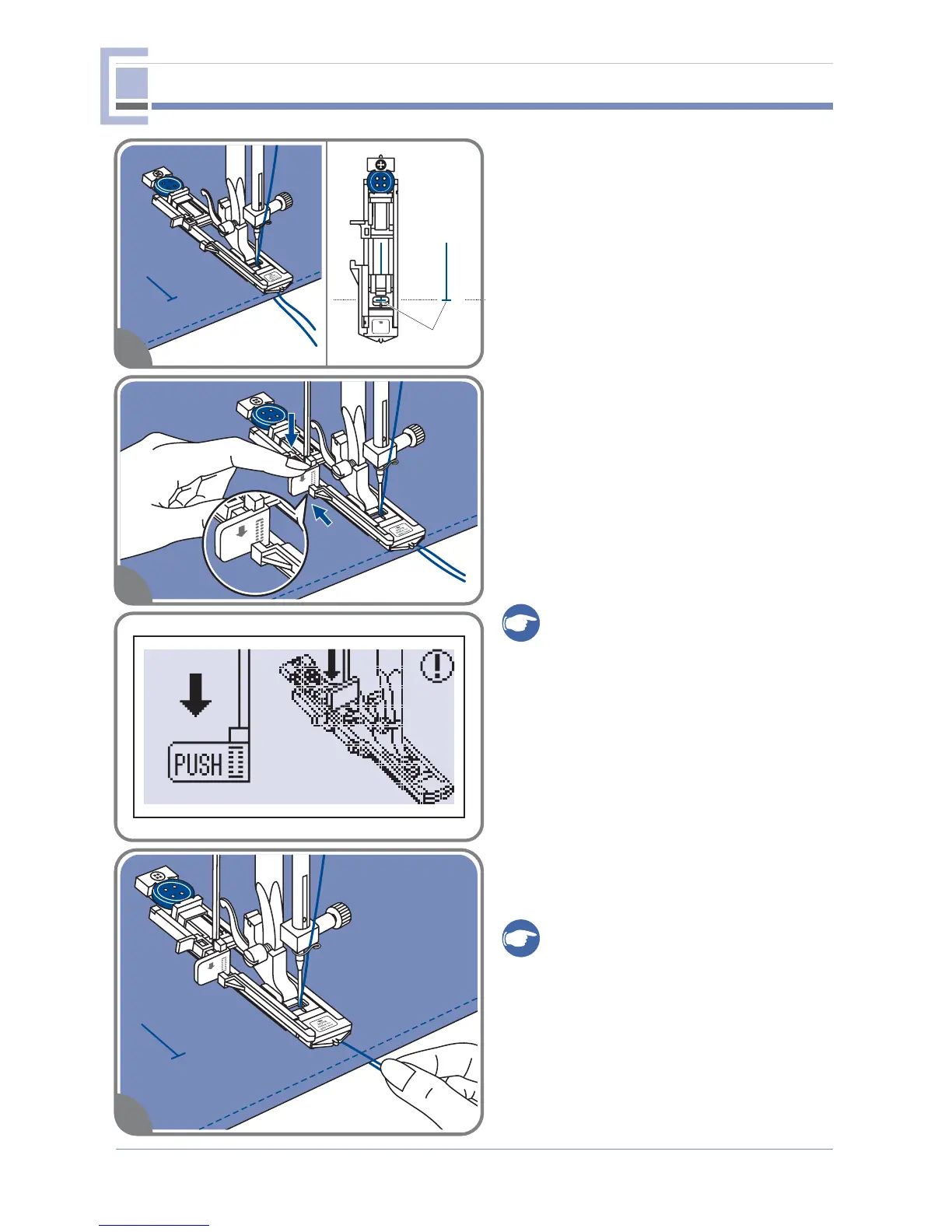 PUSH