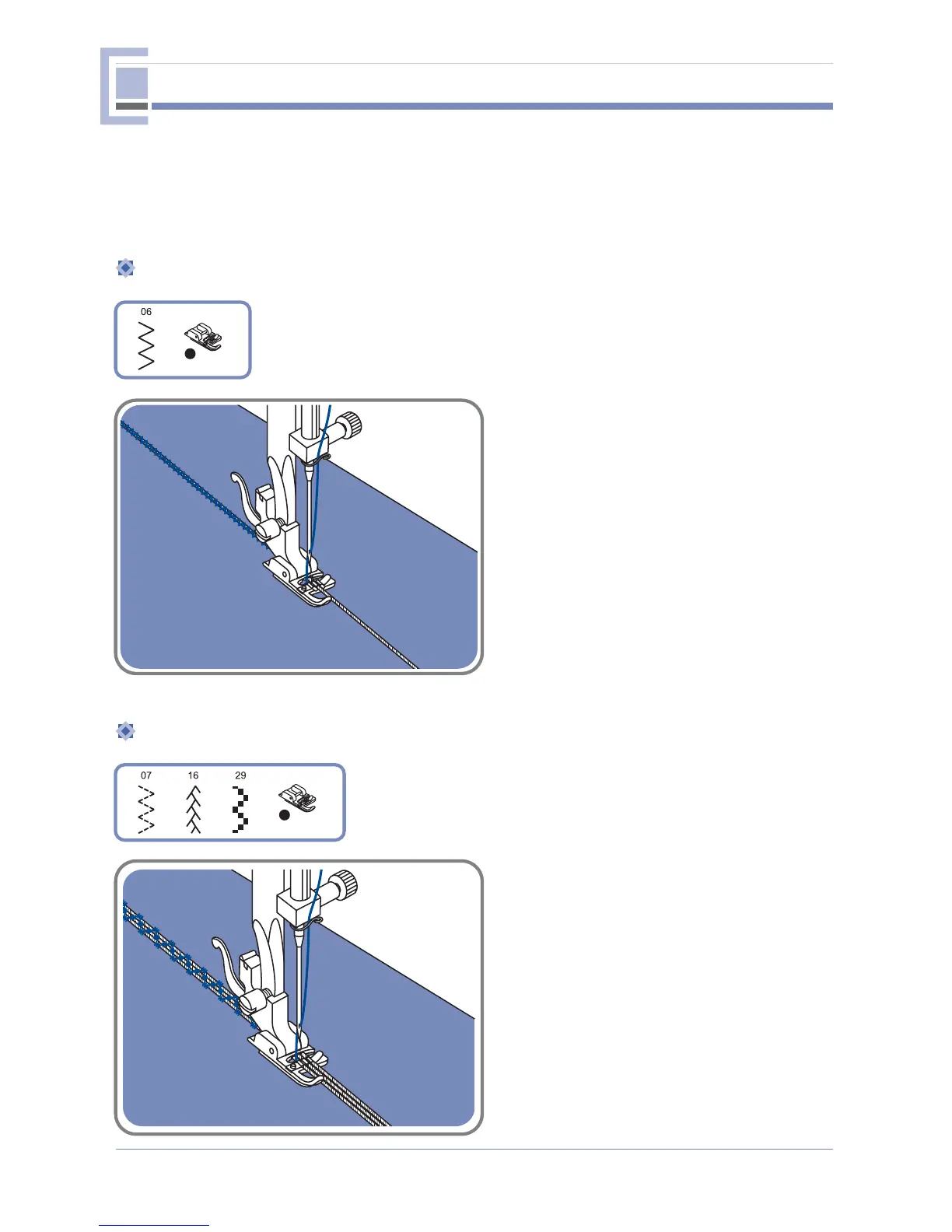 06

07

16

29