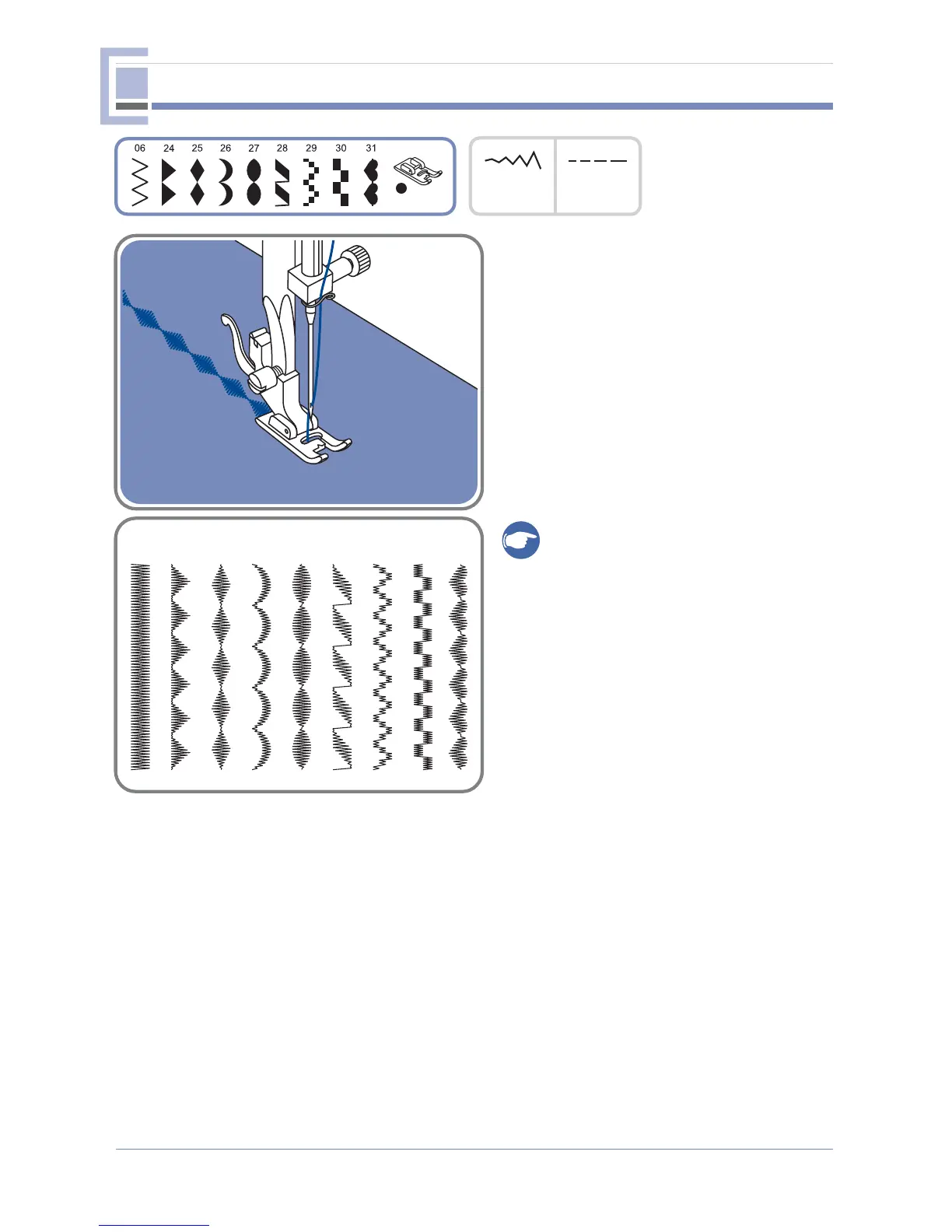 06 24 25 26 27 28 29 30 31