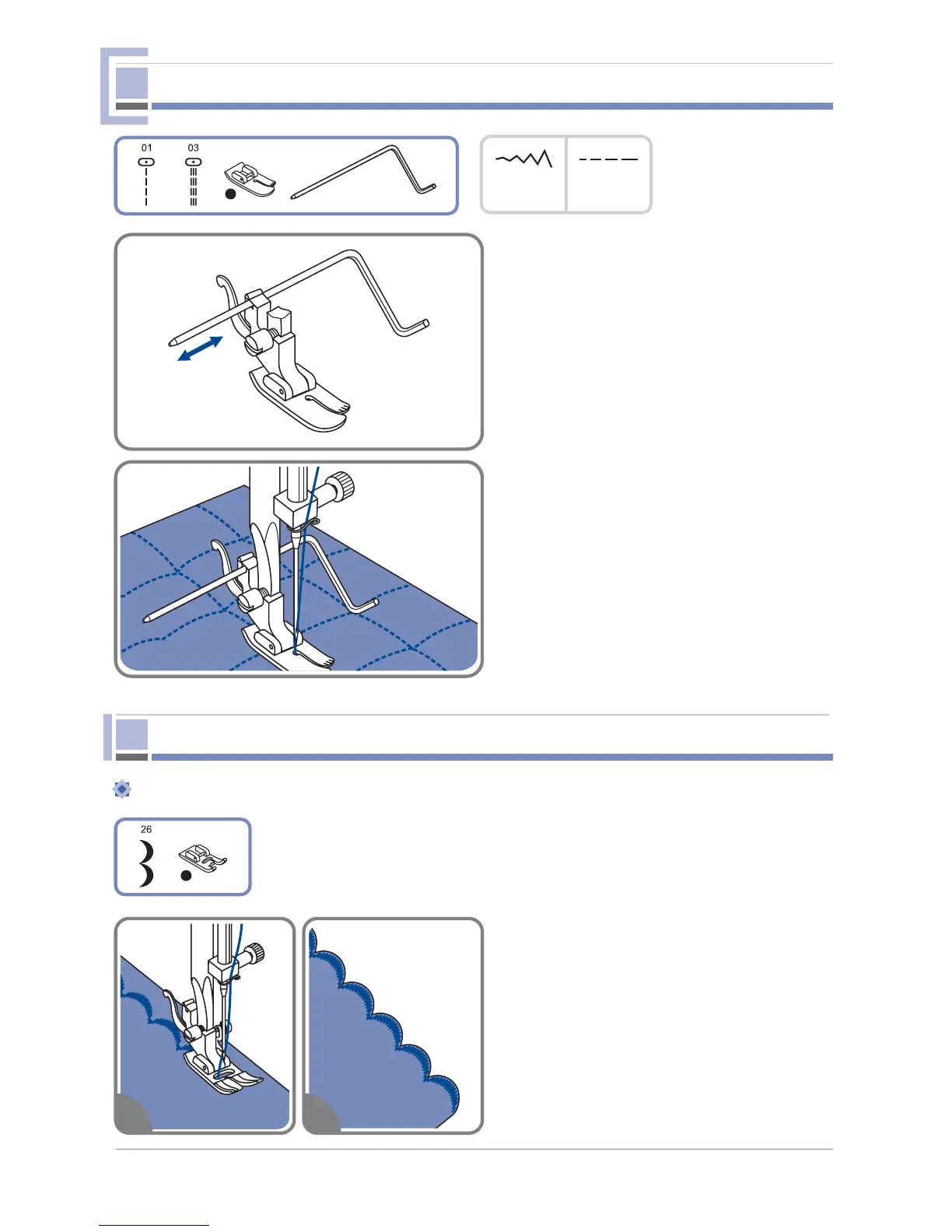 01

03

26