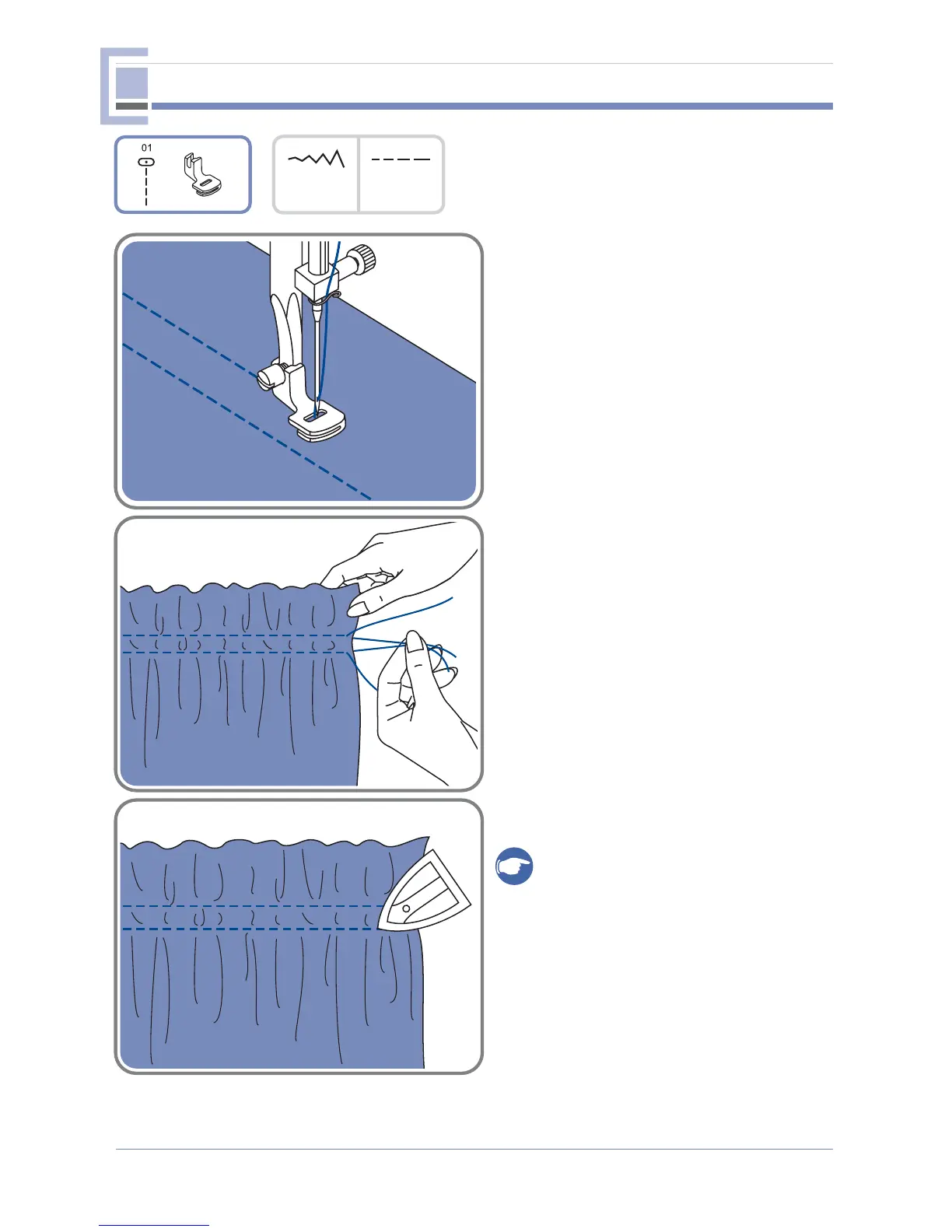 01