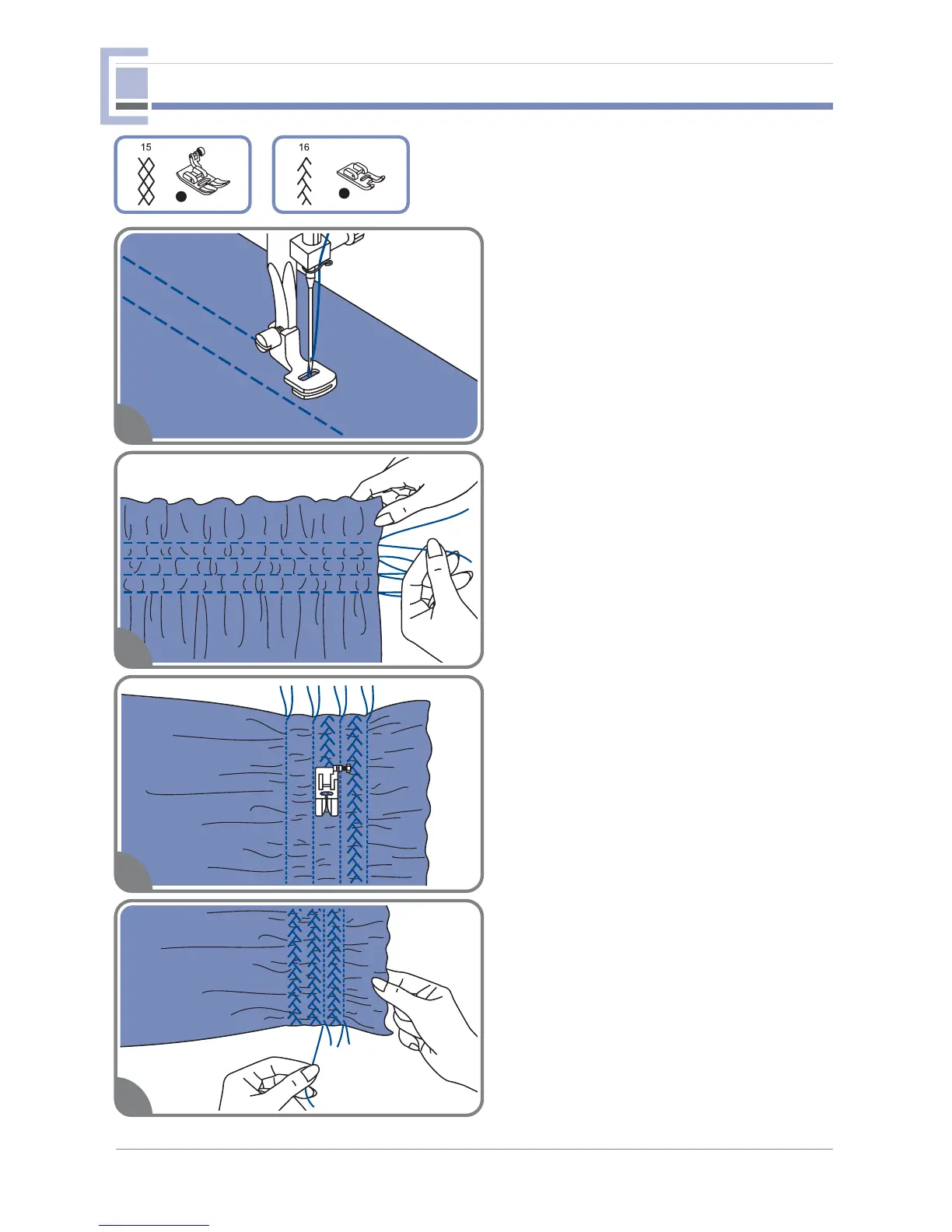 15

16