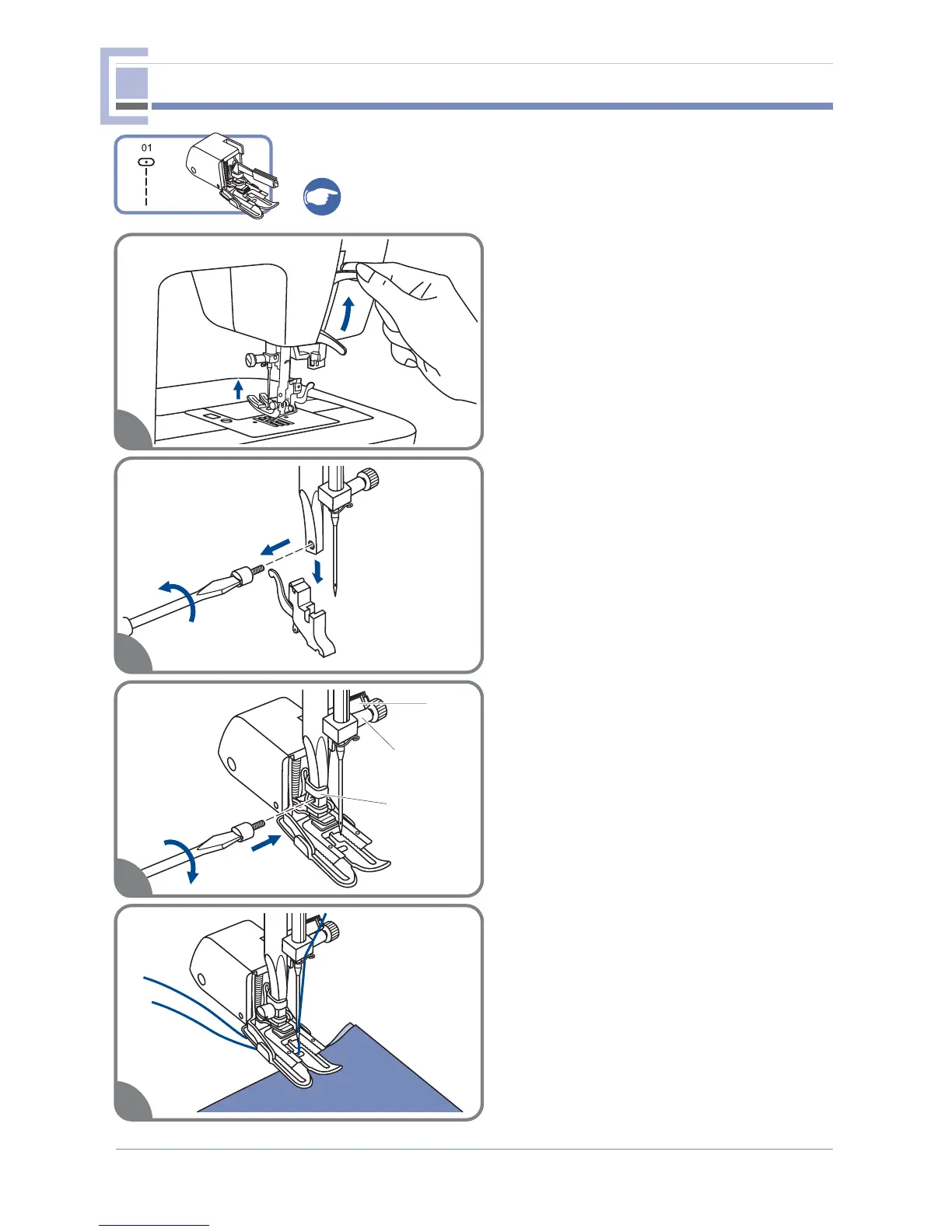 01