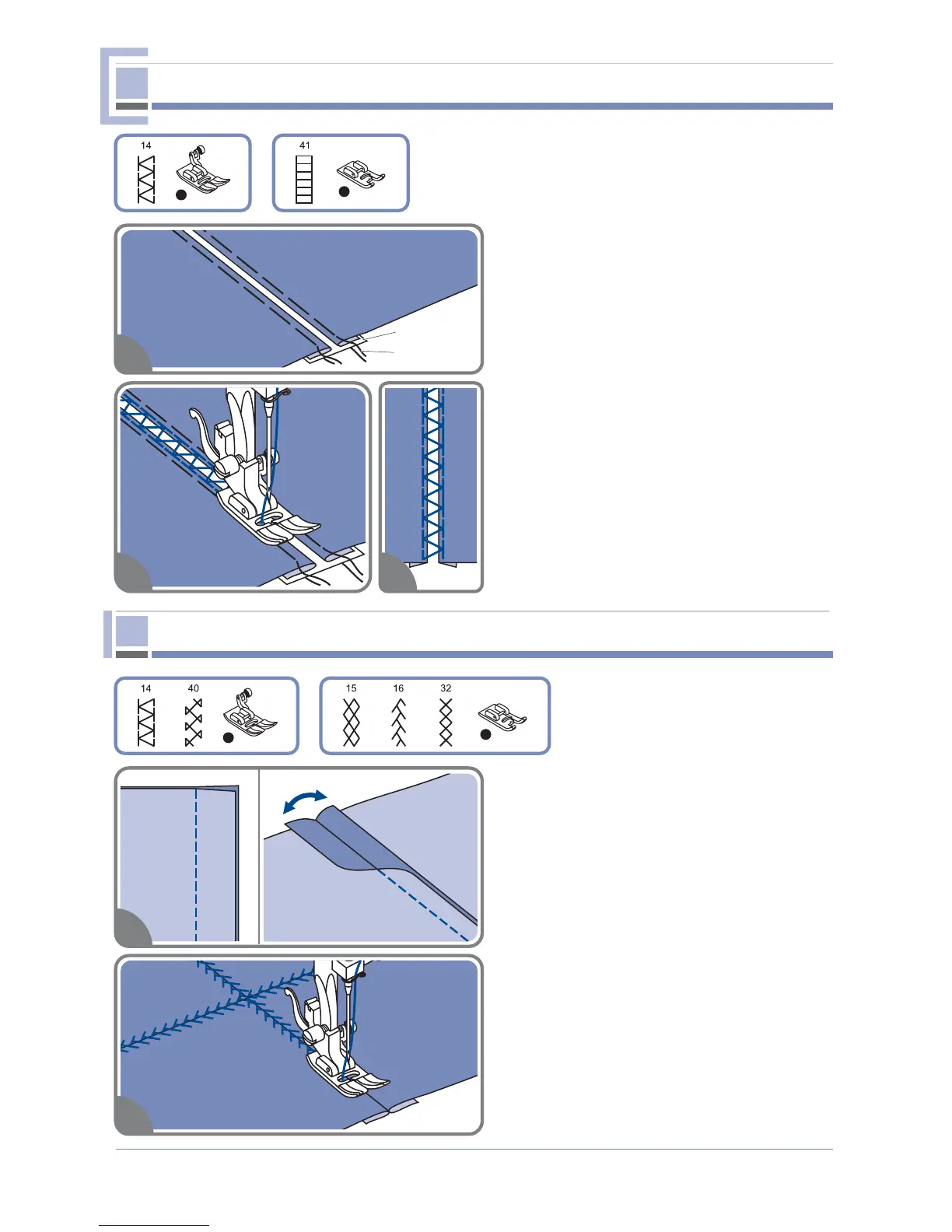 14

41

14 40

15 16 32