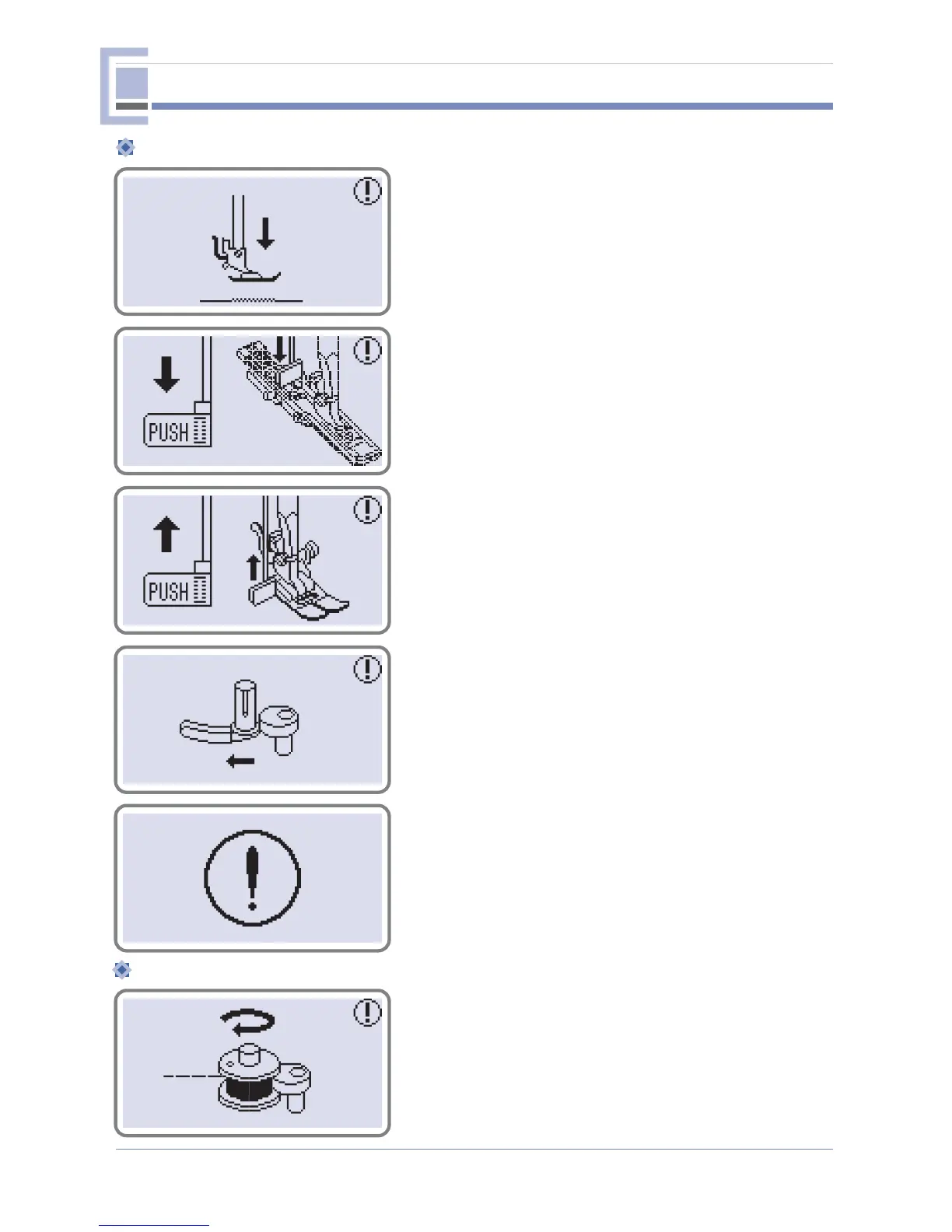 PUSH

PUSH