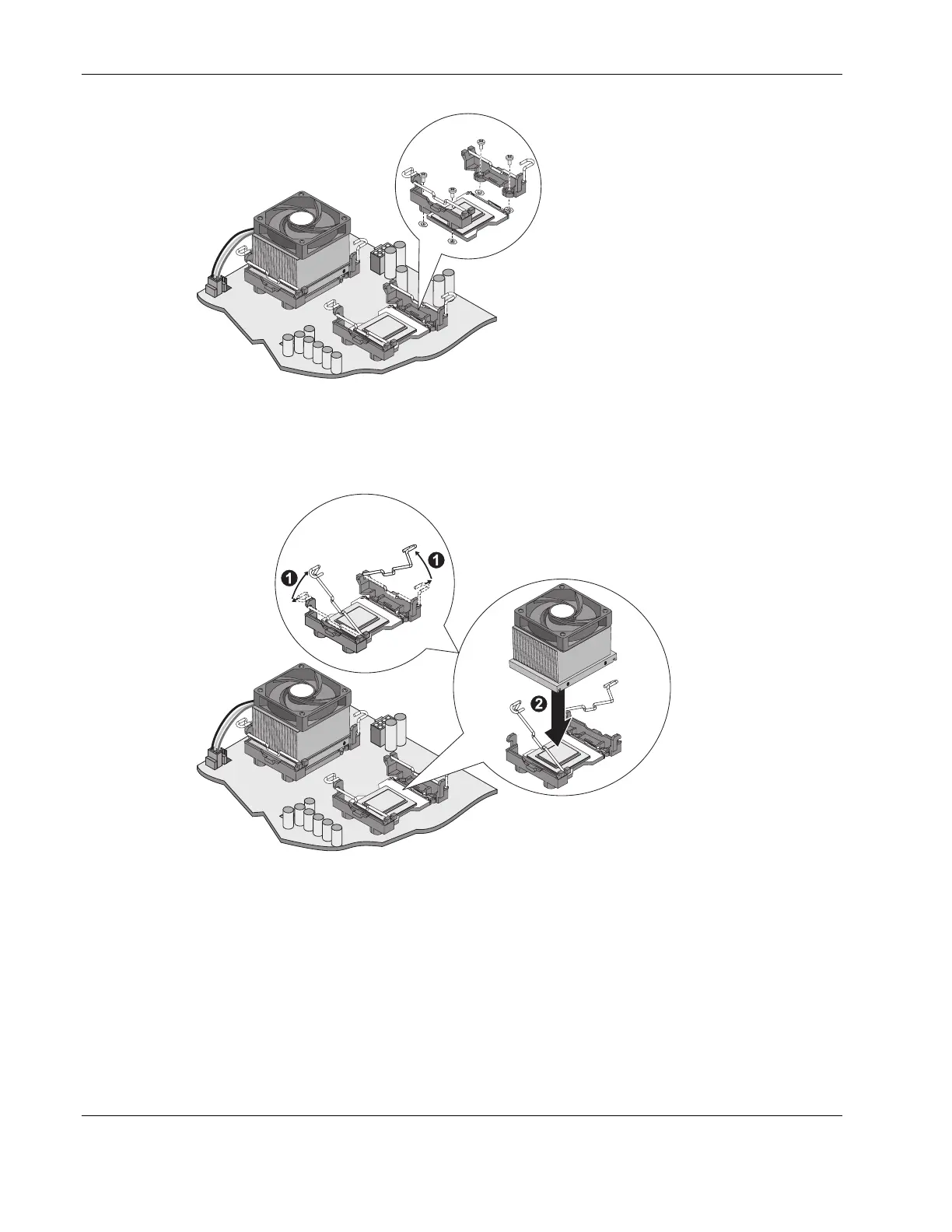 1

1

2