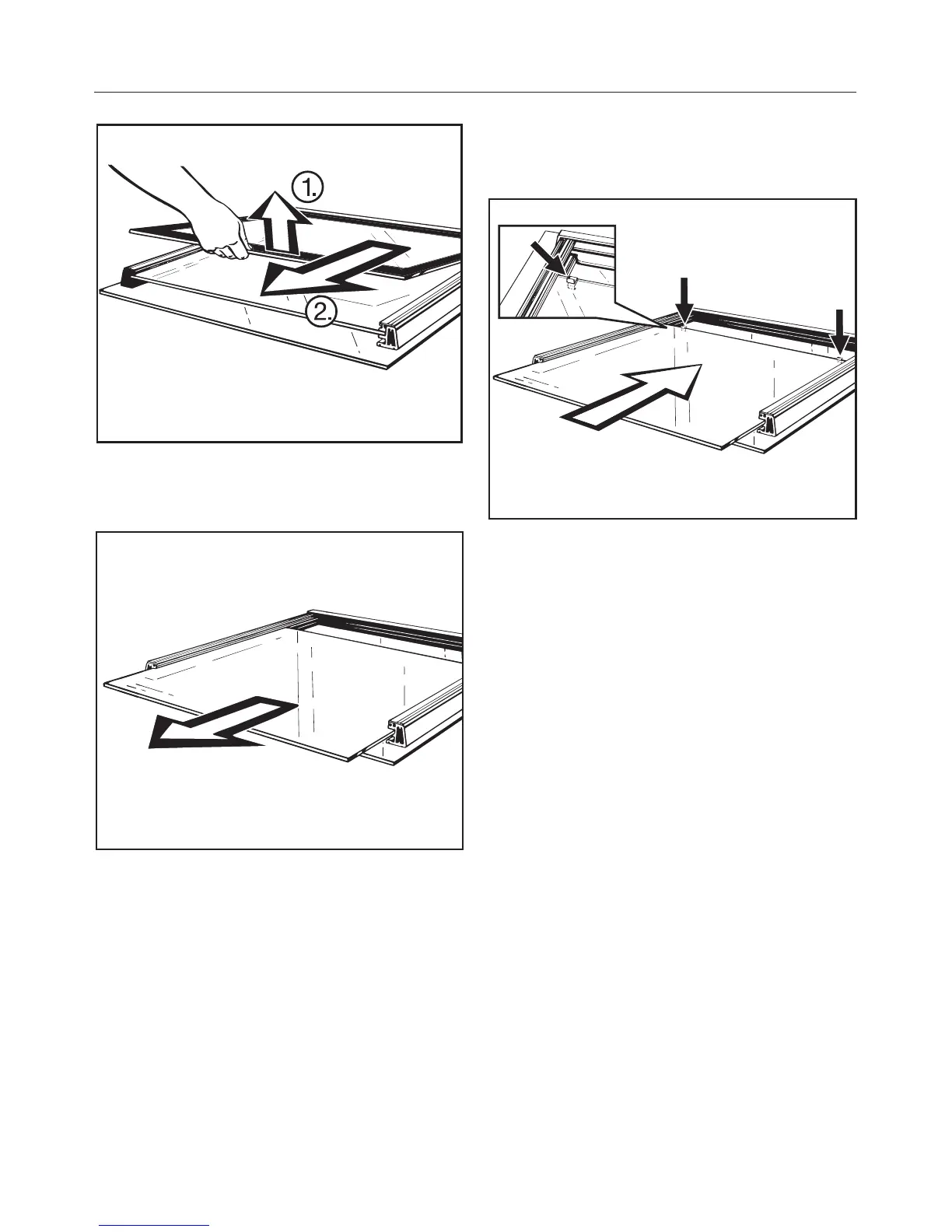 1.

2.