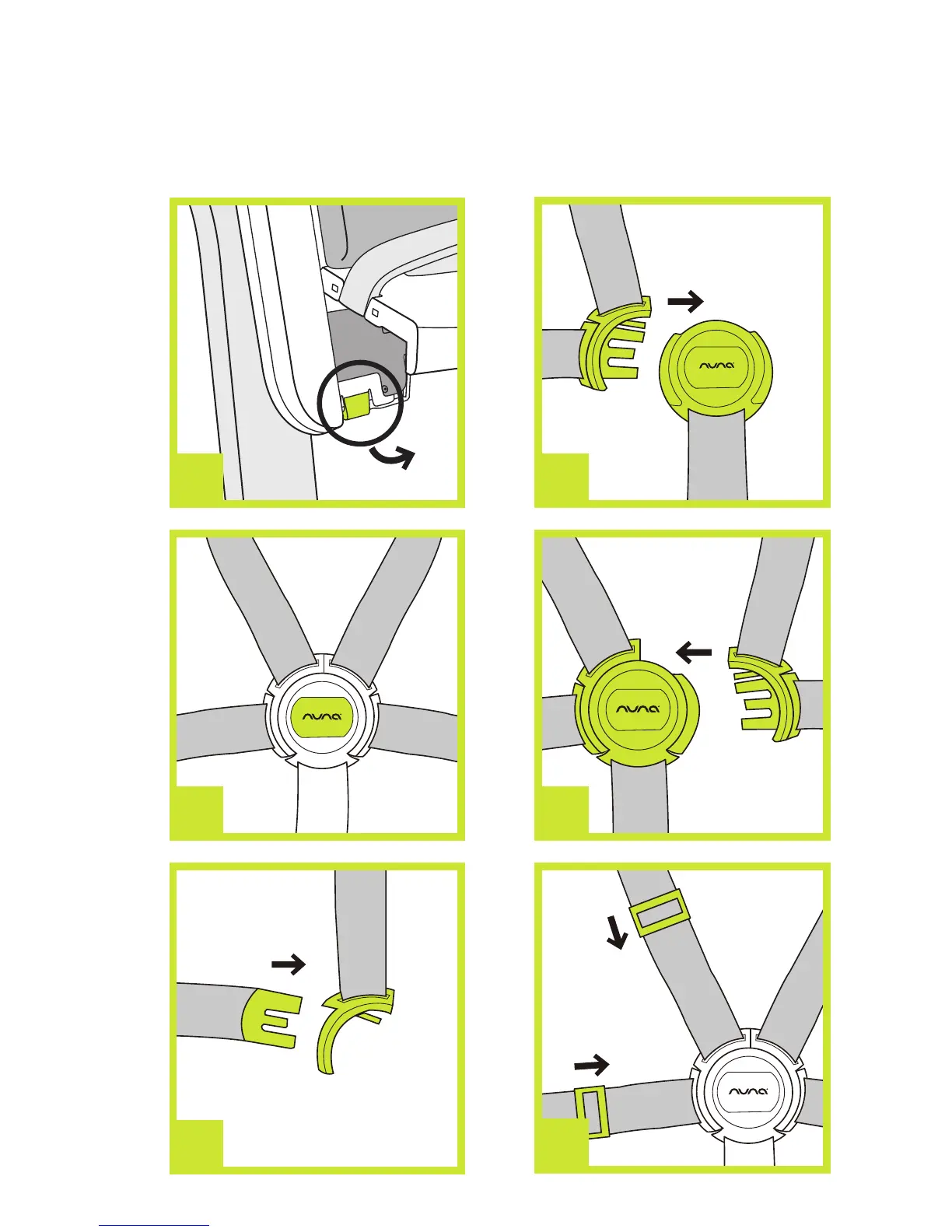 nuna

nuna

nuna

nuna