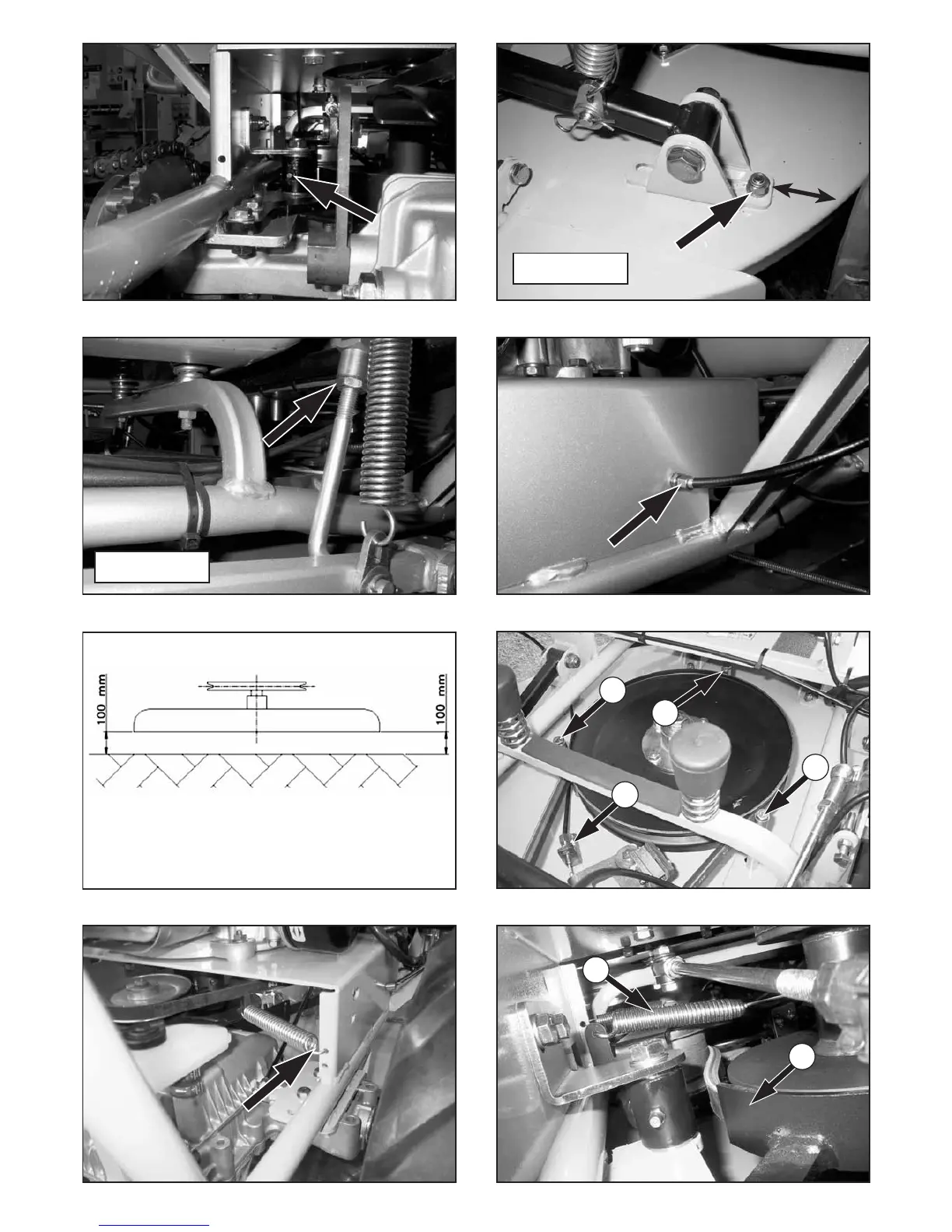 100 mm

100 mm