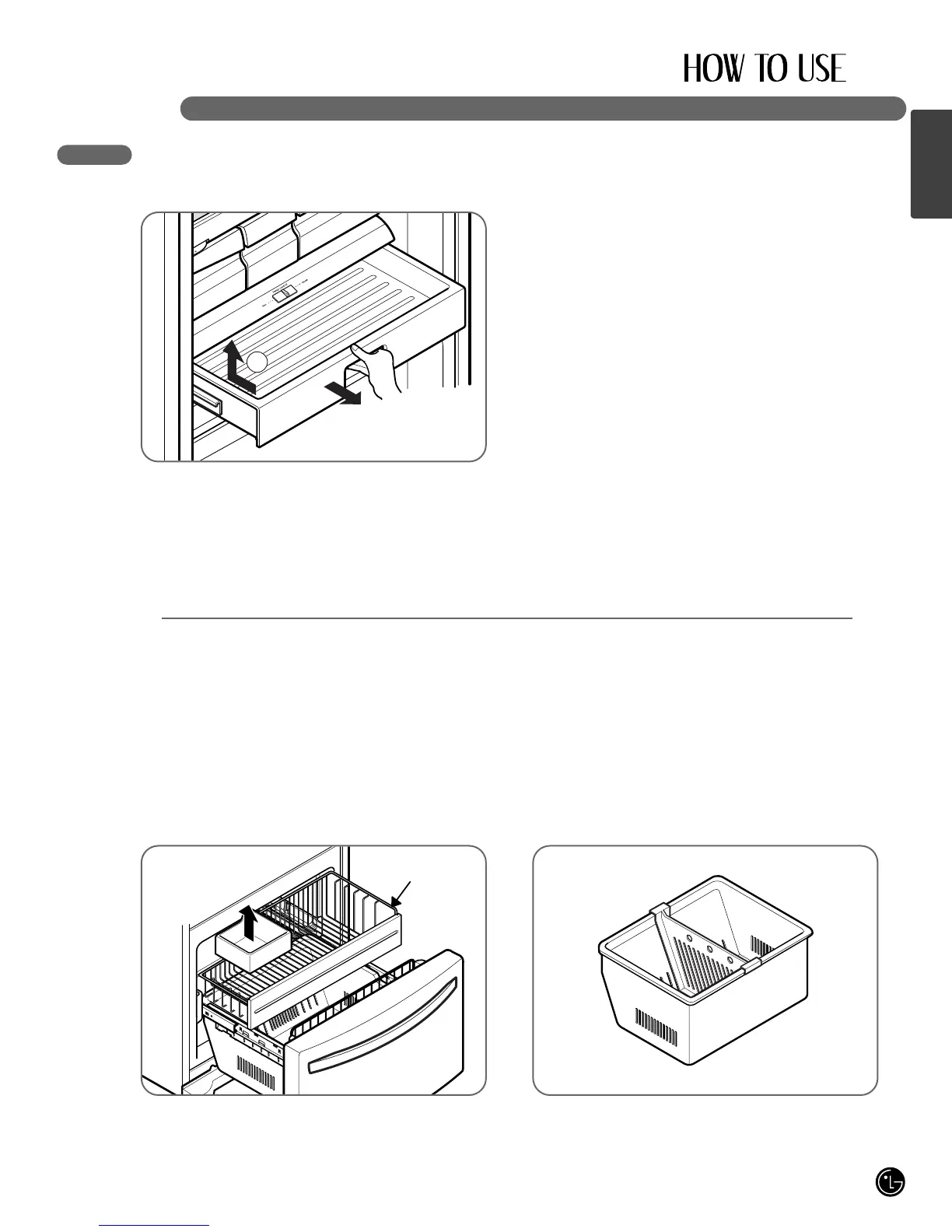 HOW TO USE