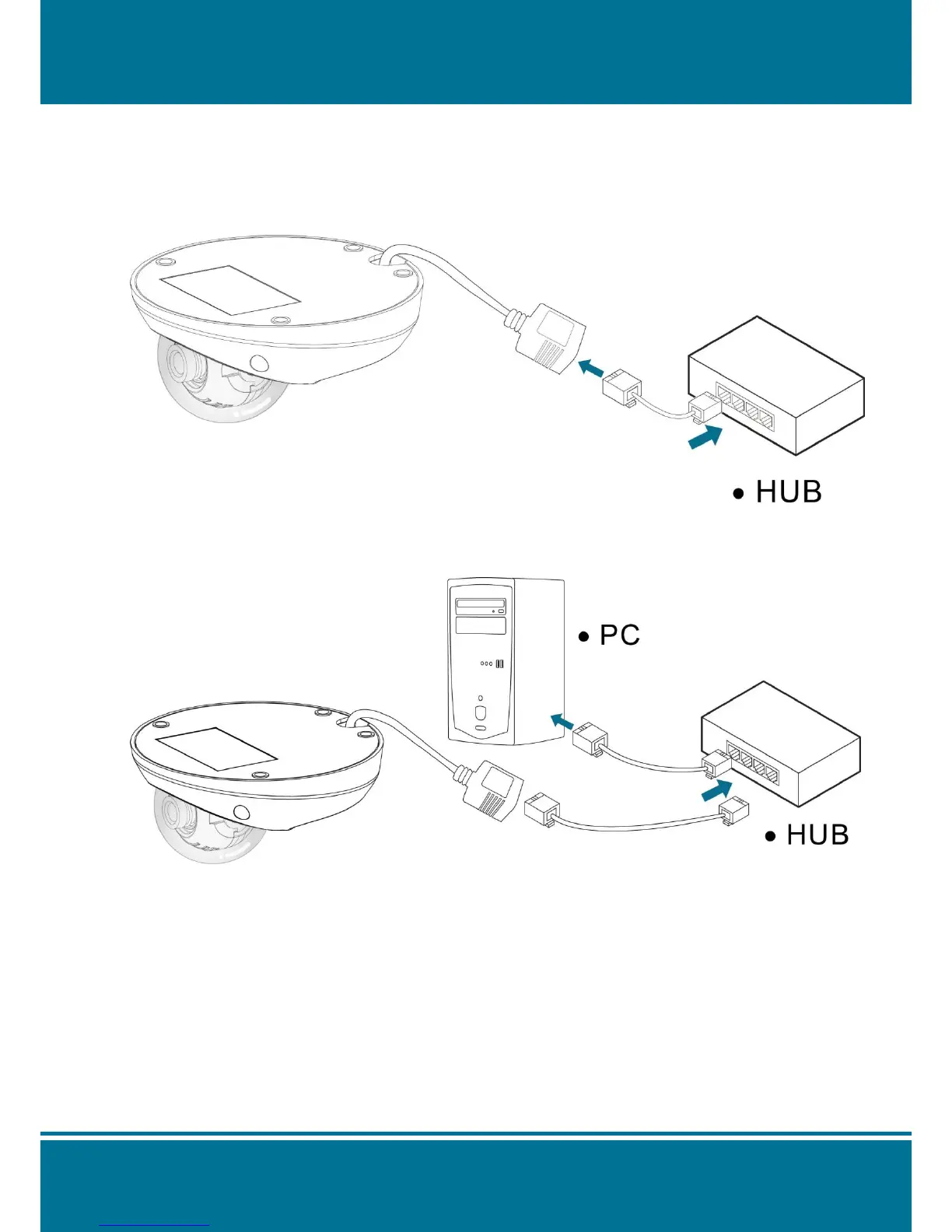 • HUB

• PC

• HUB