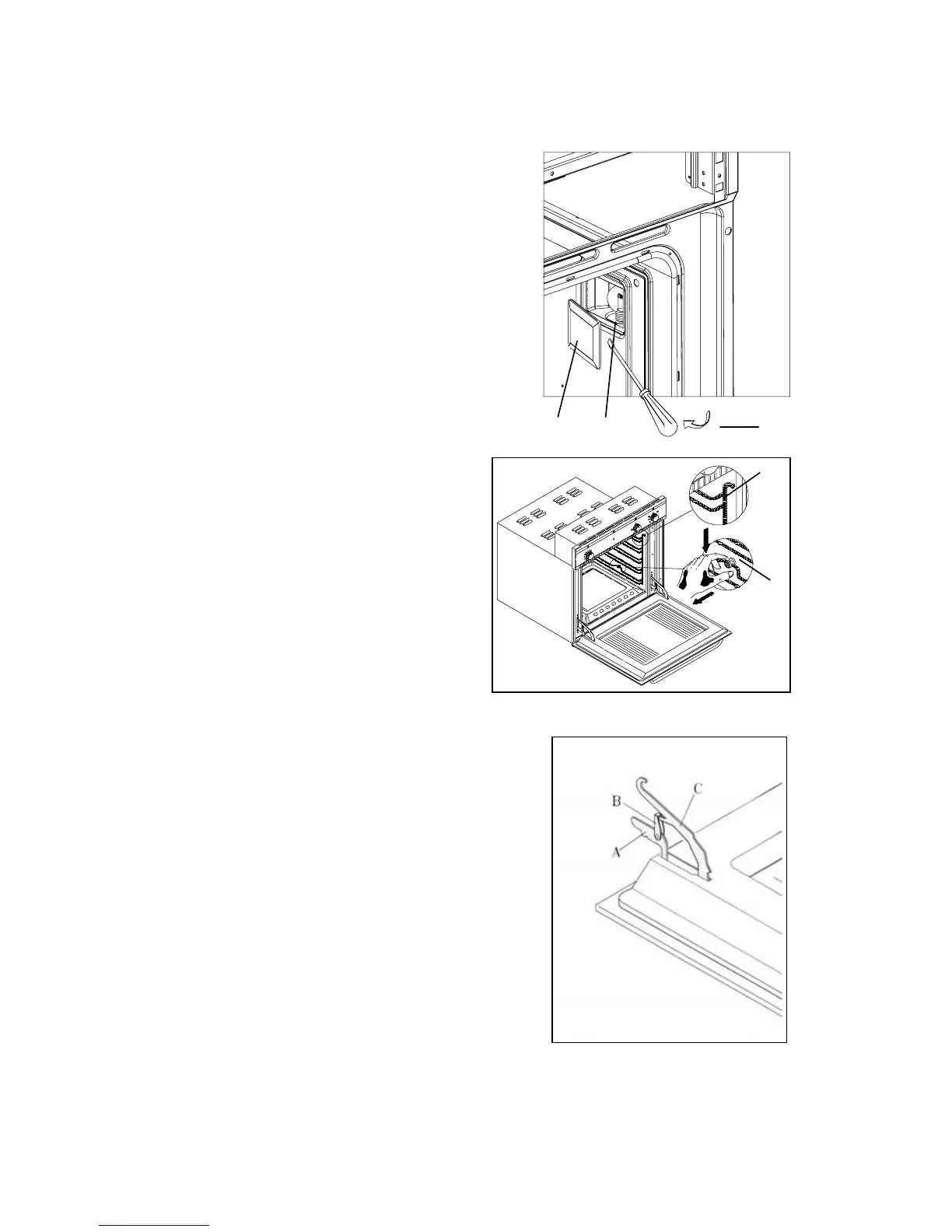 B
C
A