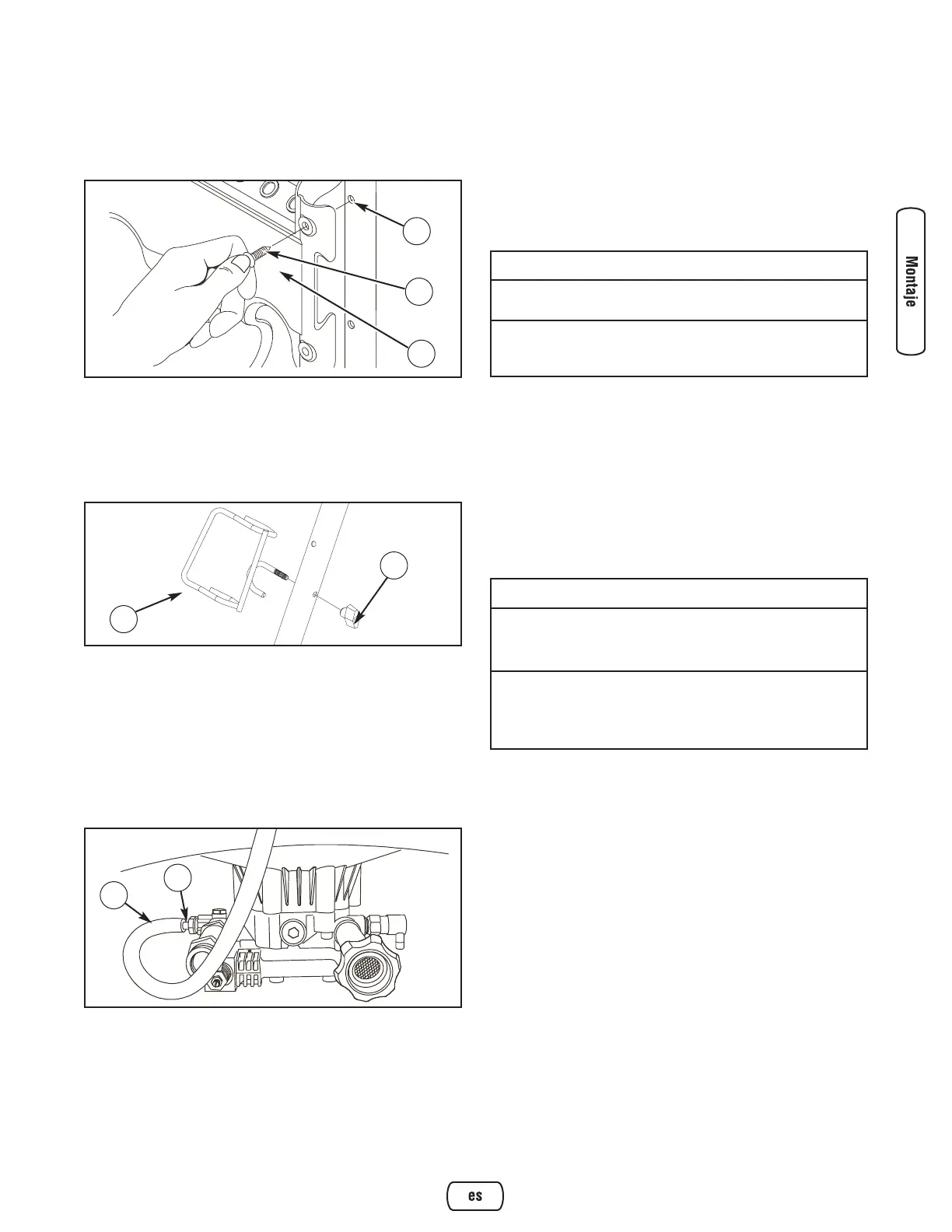 Montaje

es