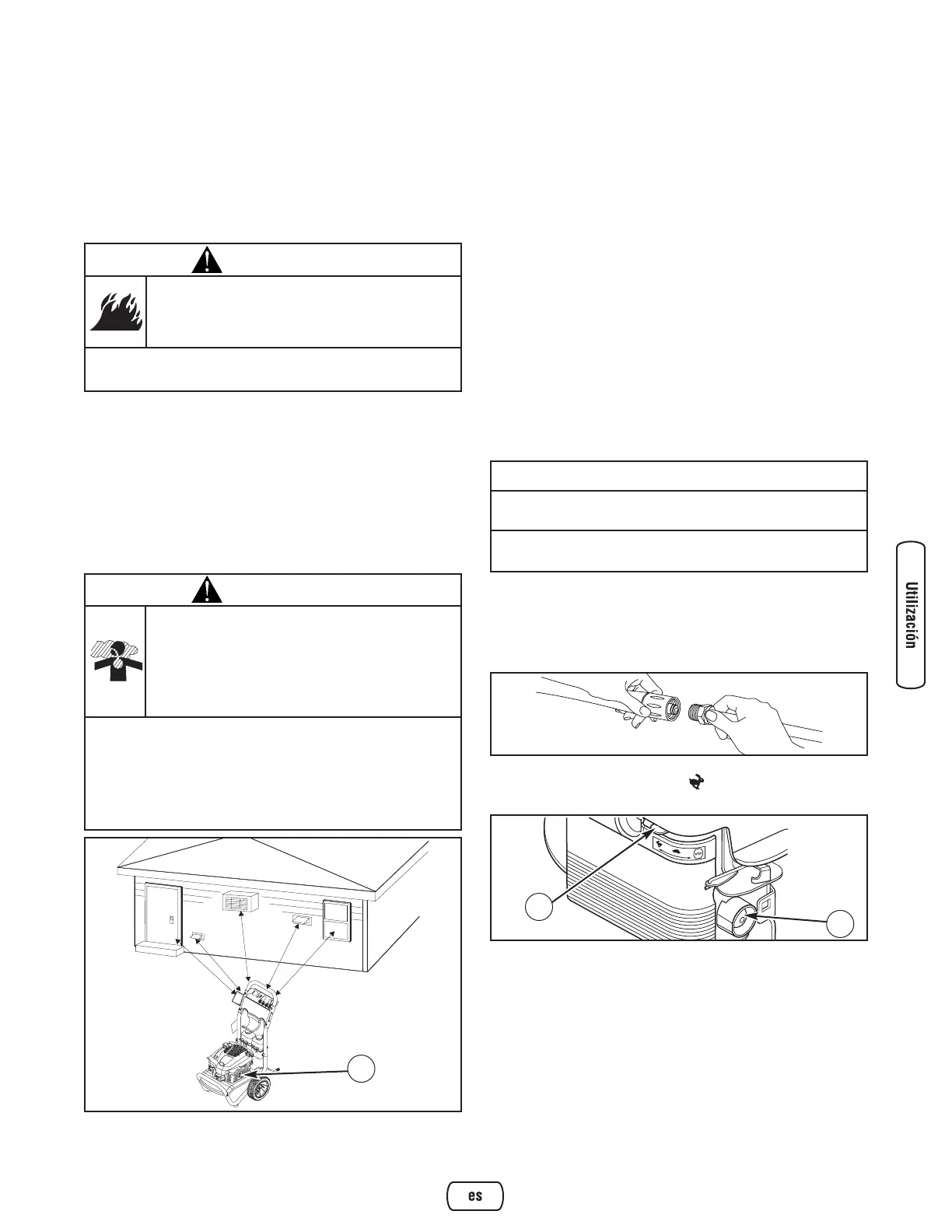 Utilización

es