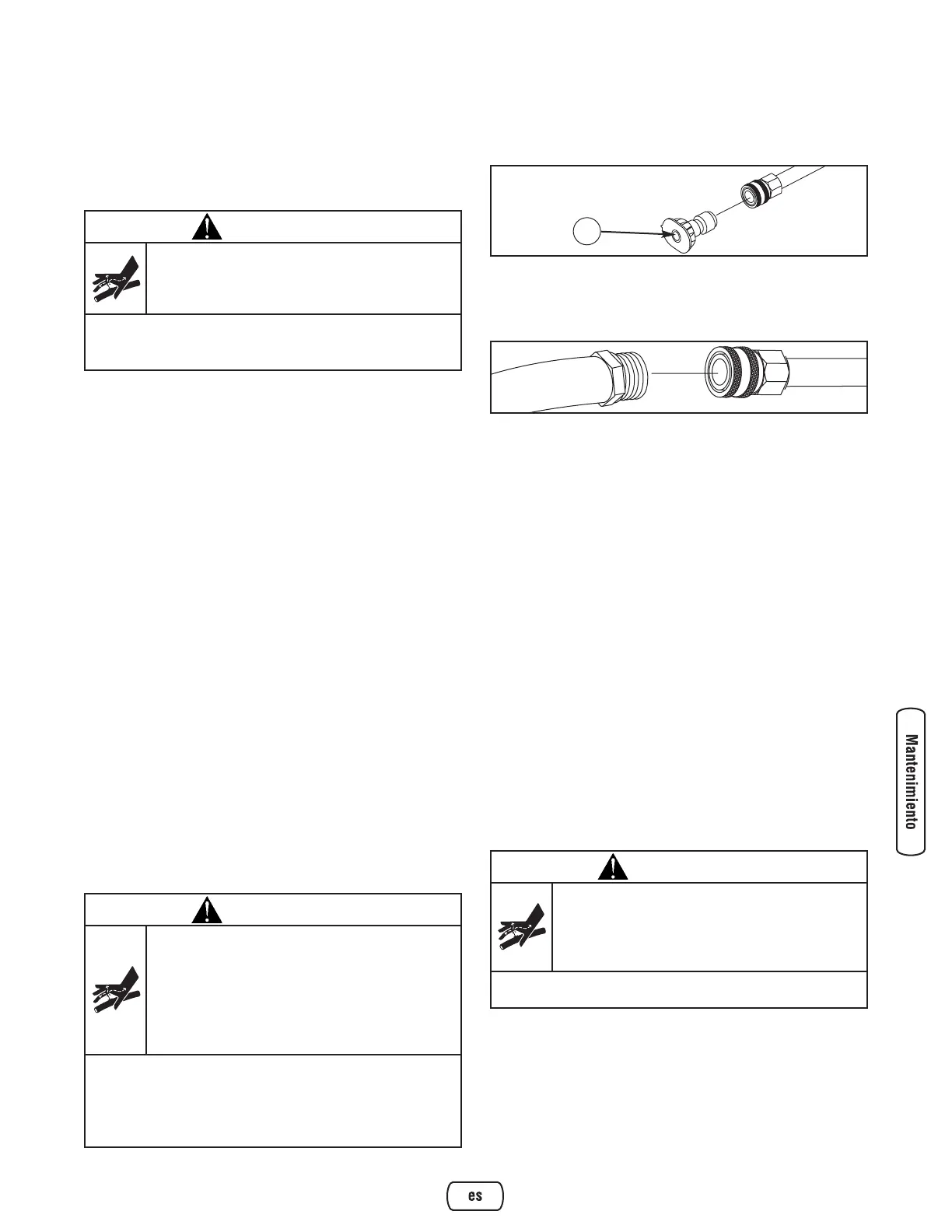 Mantenimiento

es