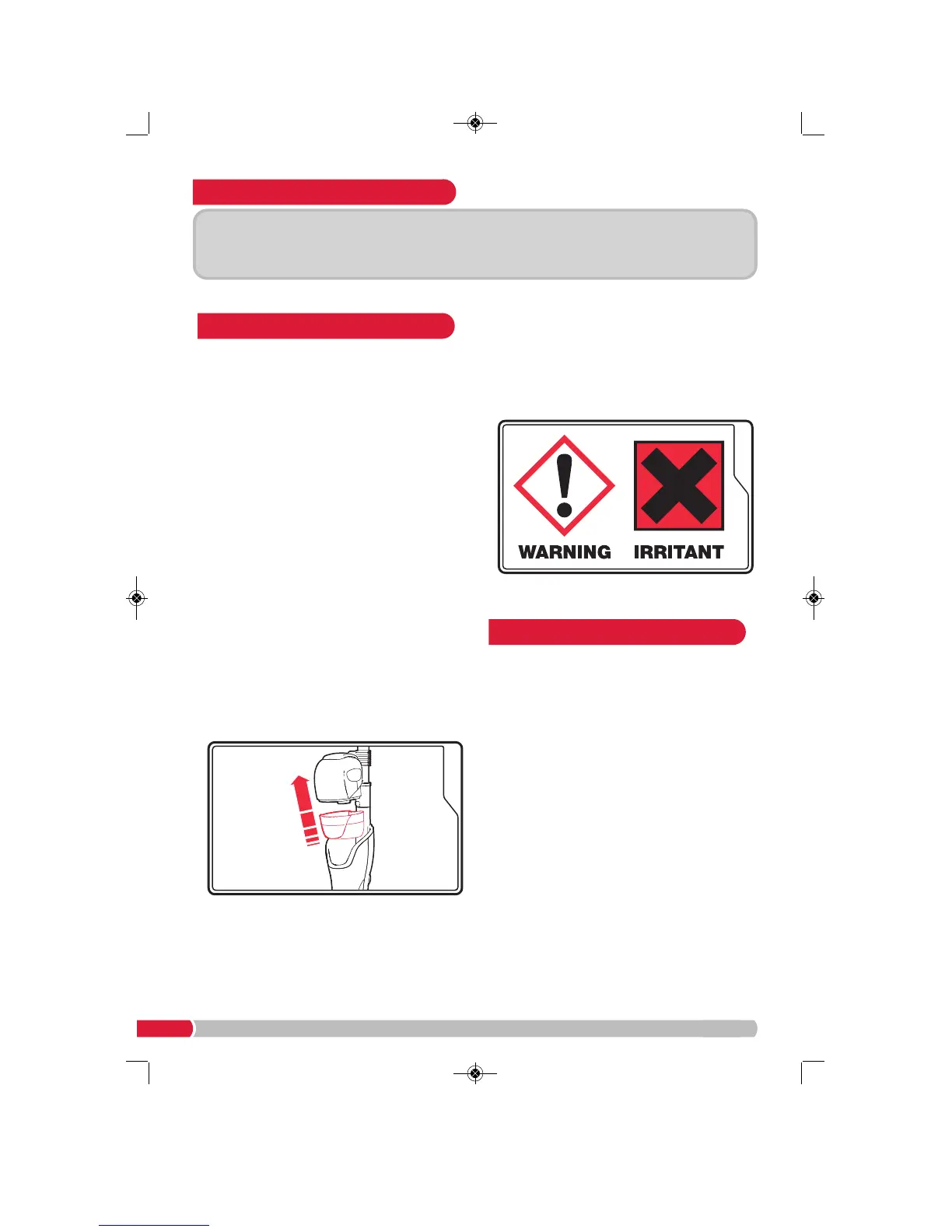 WARNING IRRITANT