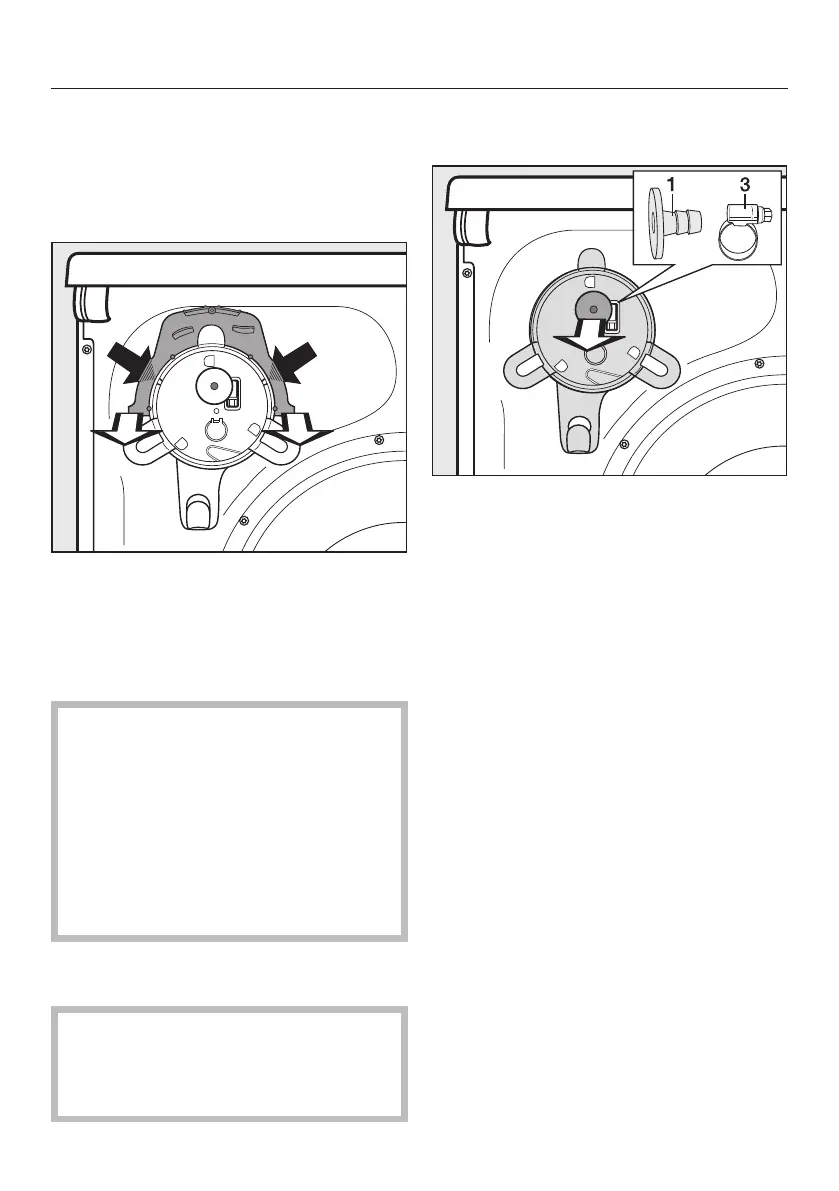 1

3