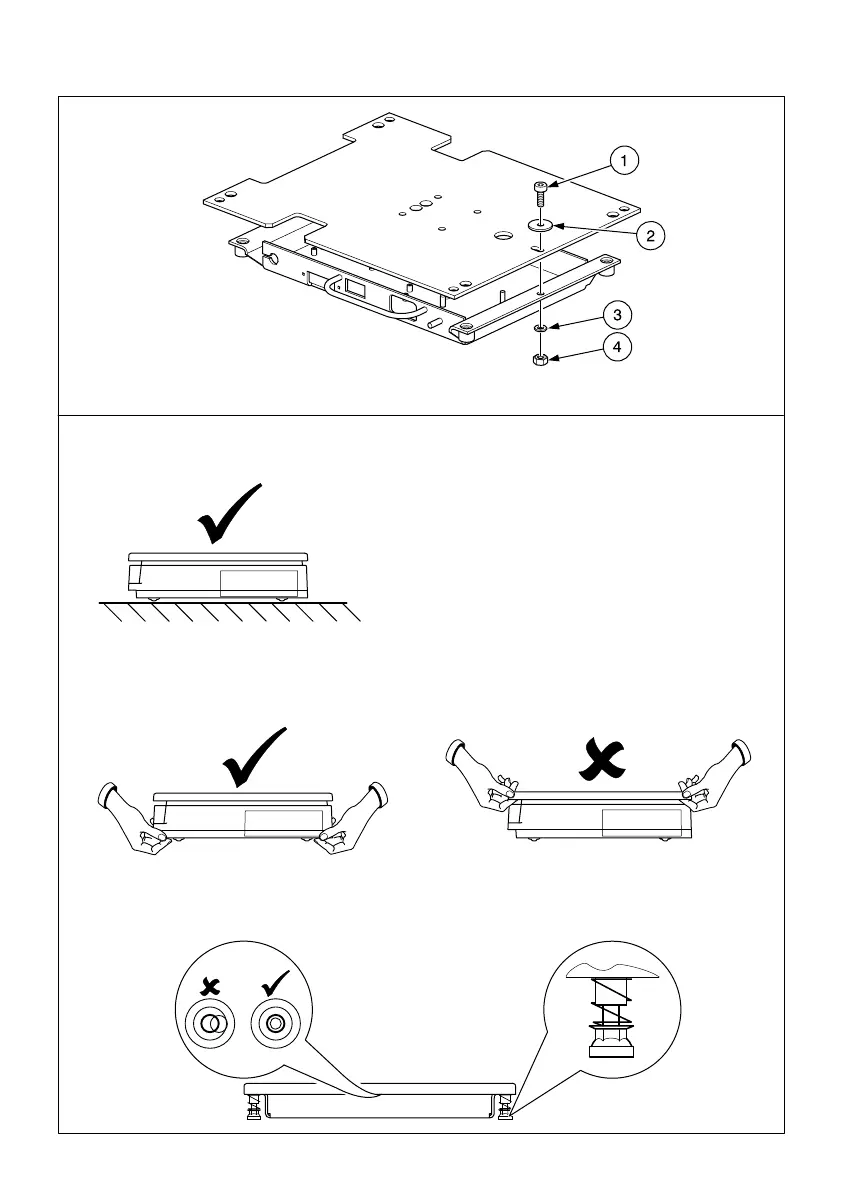 1
2
3
4