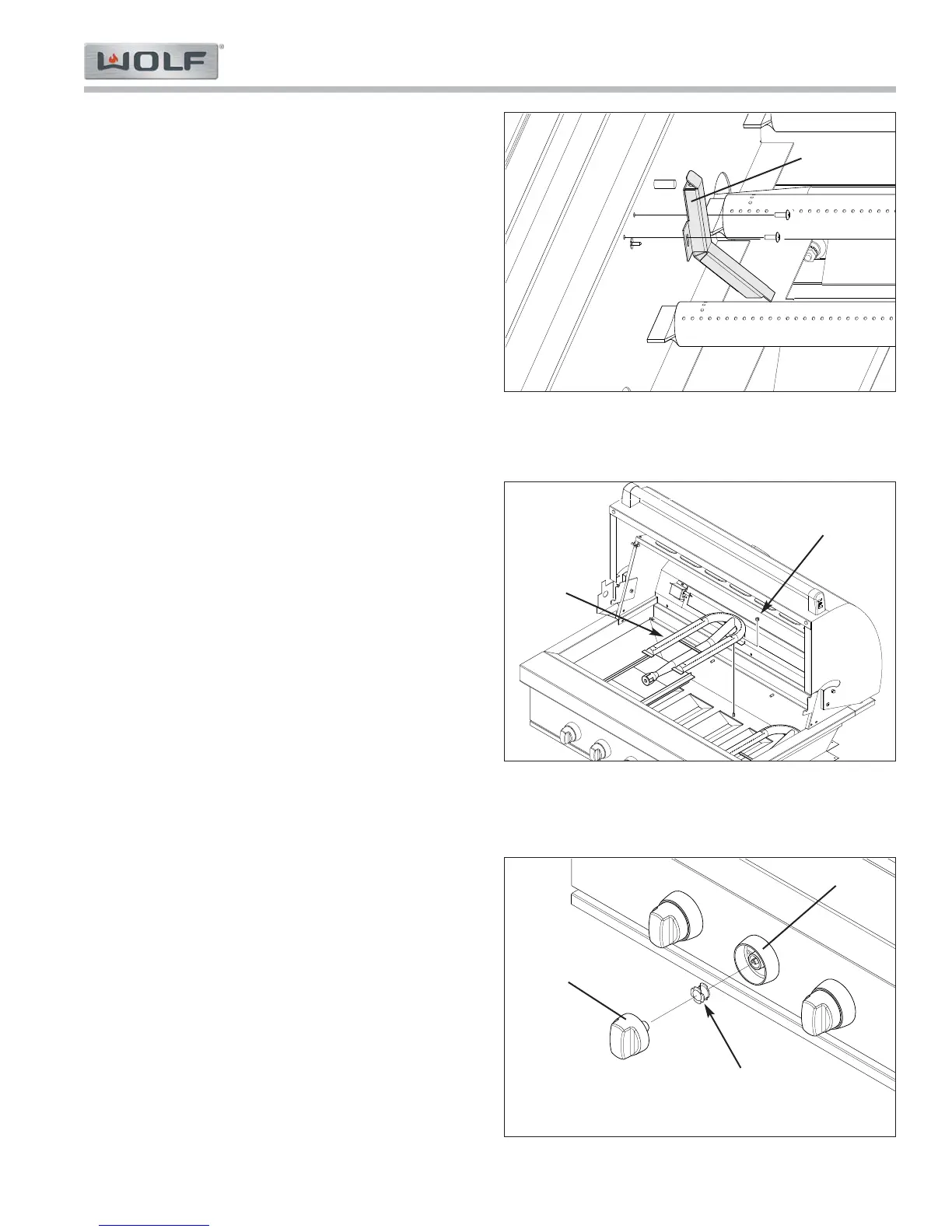 WOLF