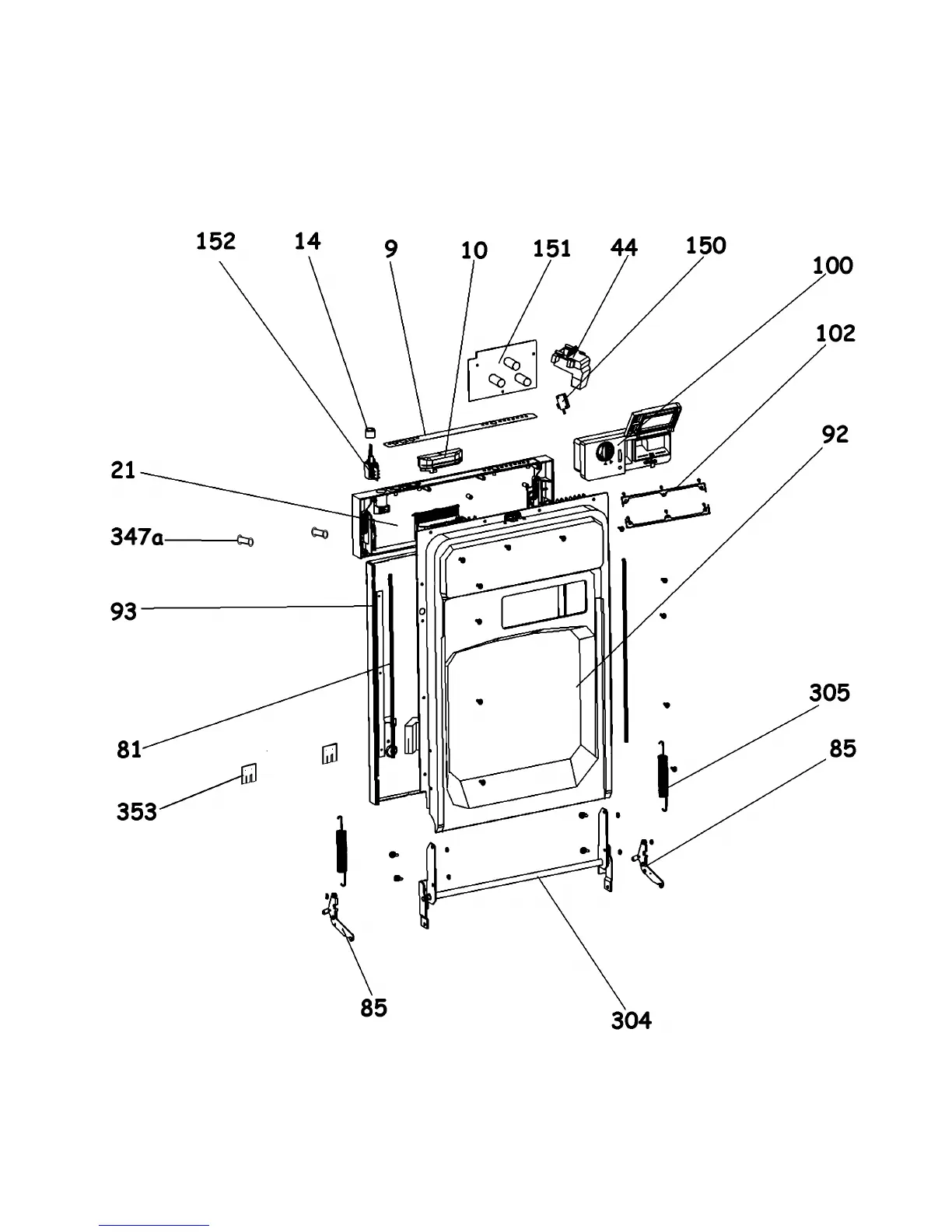 152
14
9
10
151
44
150
100
102
92
21
347a
93
81
353
305
85
85
304