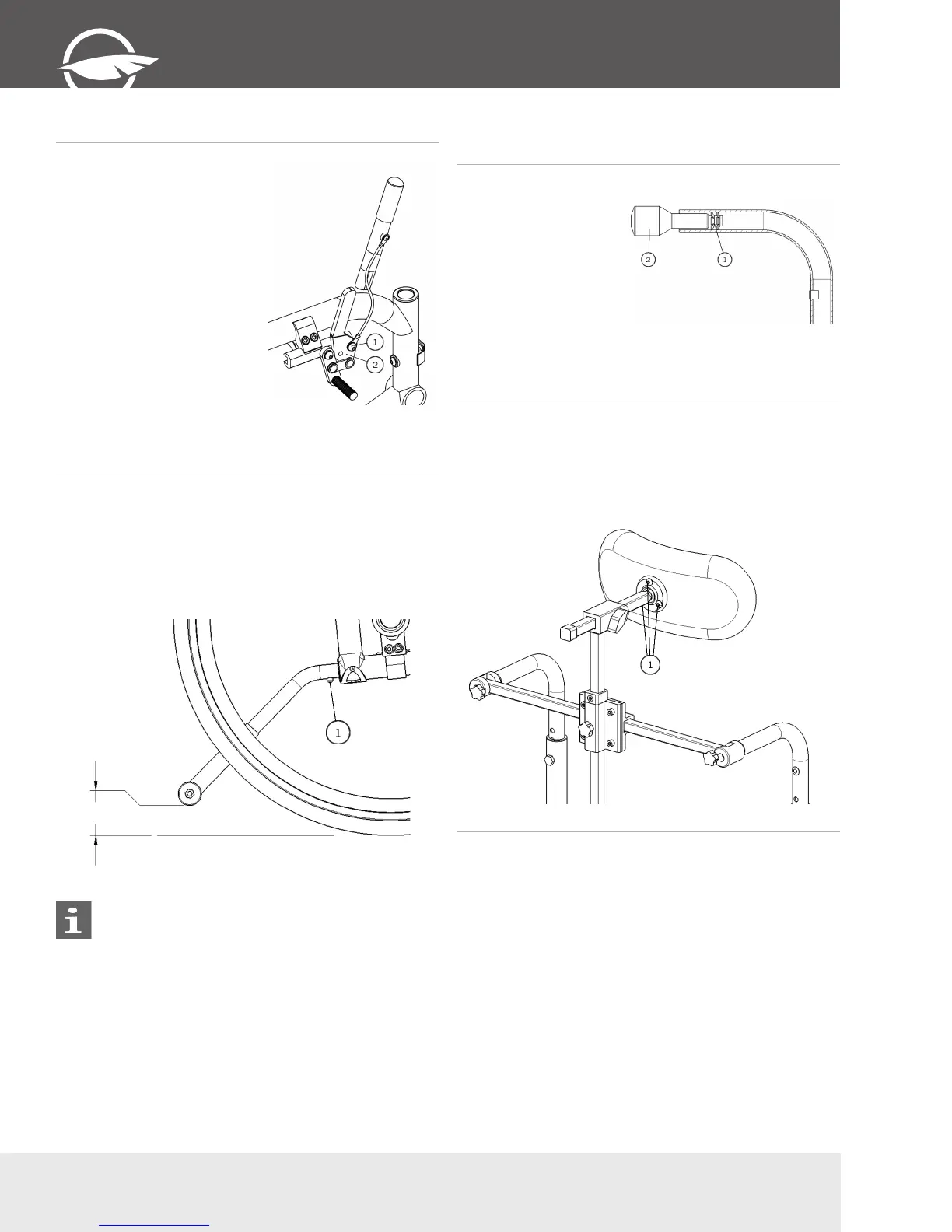 1
2

2
1

1

1