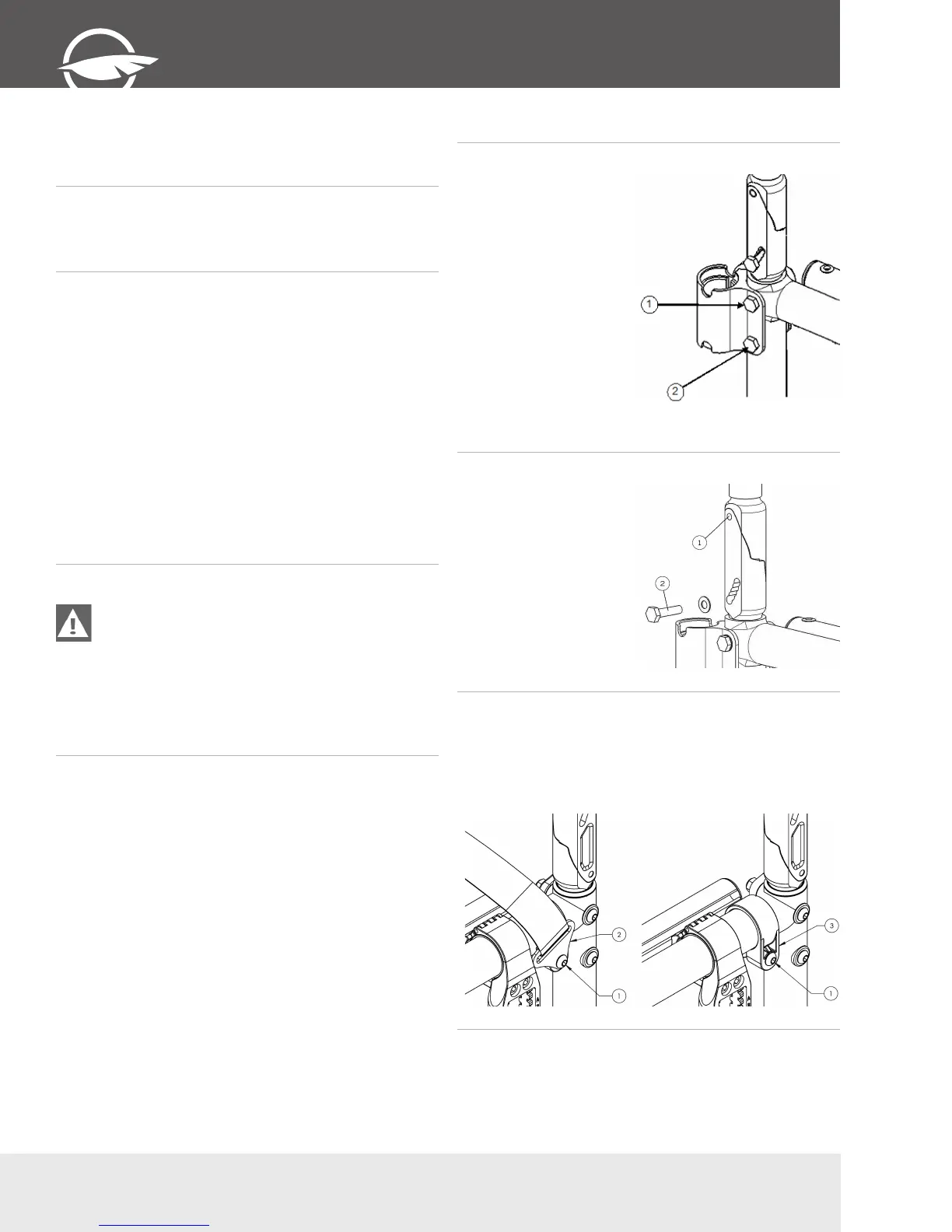 1

2

1

2

2

1

3

1