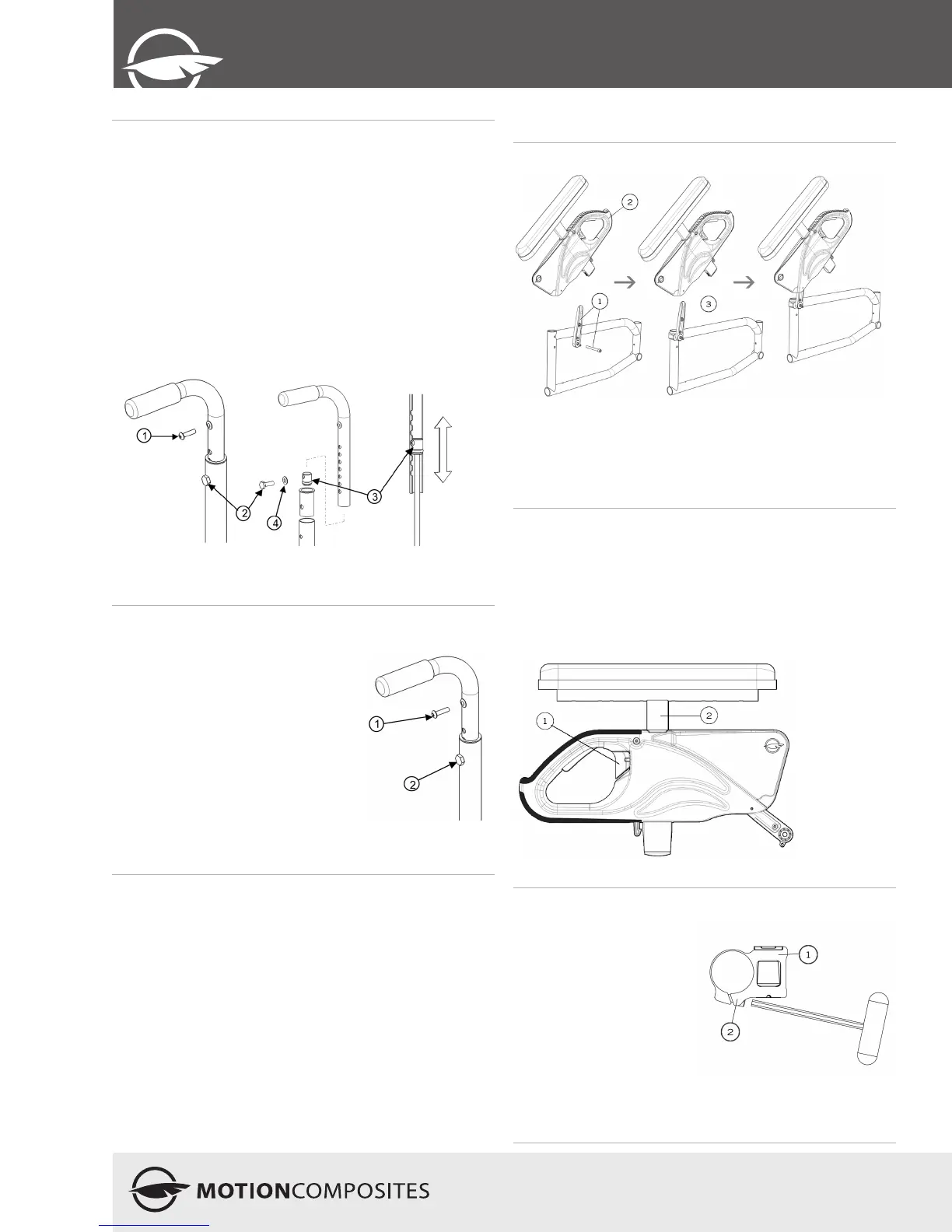 2

1

3

1

2

4

3

1

2

1

2

1

2

MOTIONCOMPOSITES