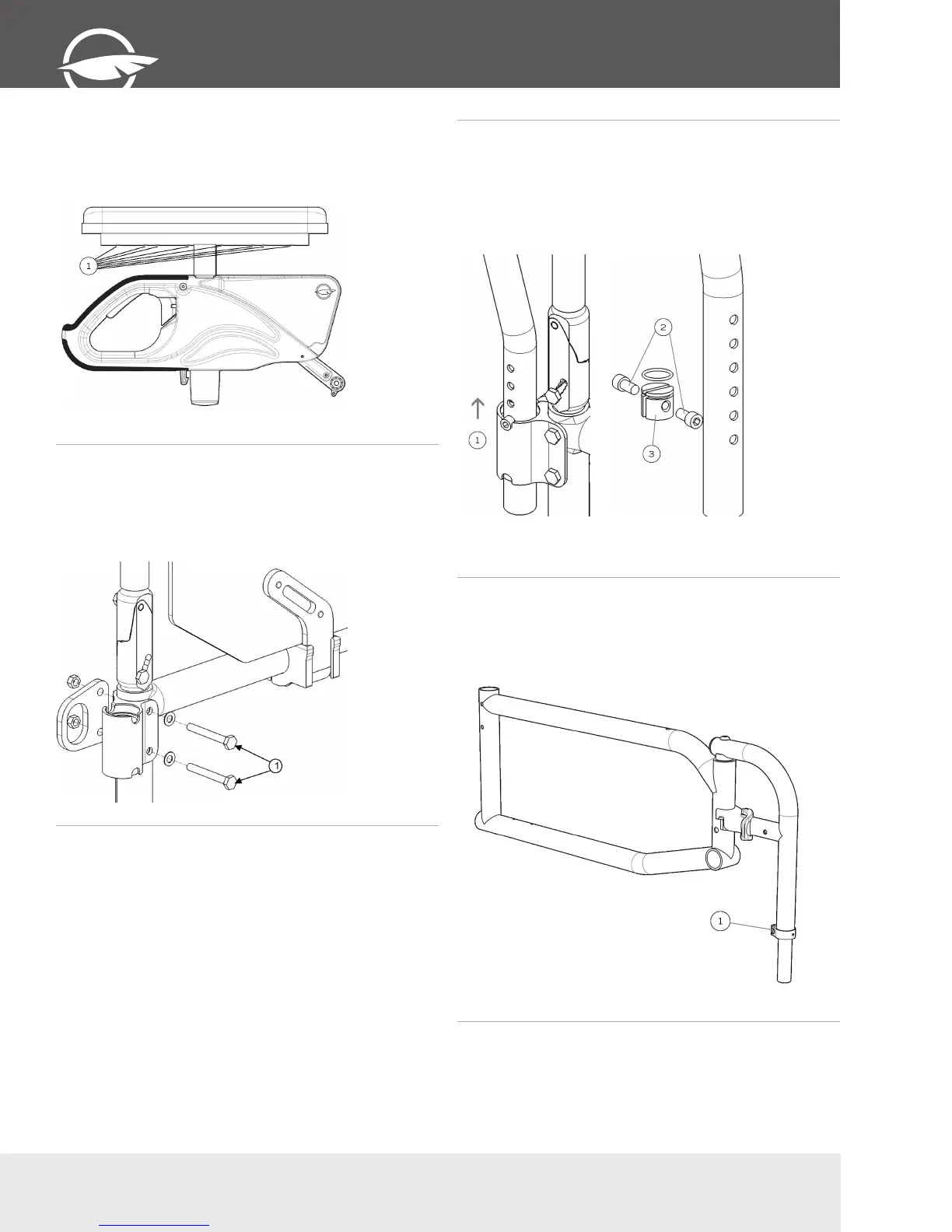 1

2

1

3

1

1