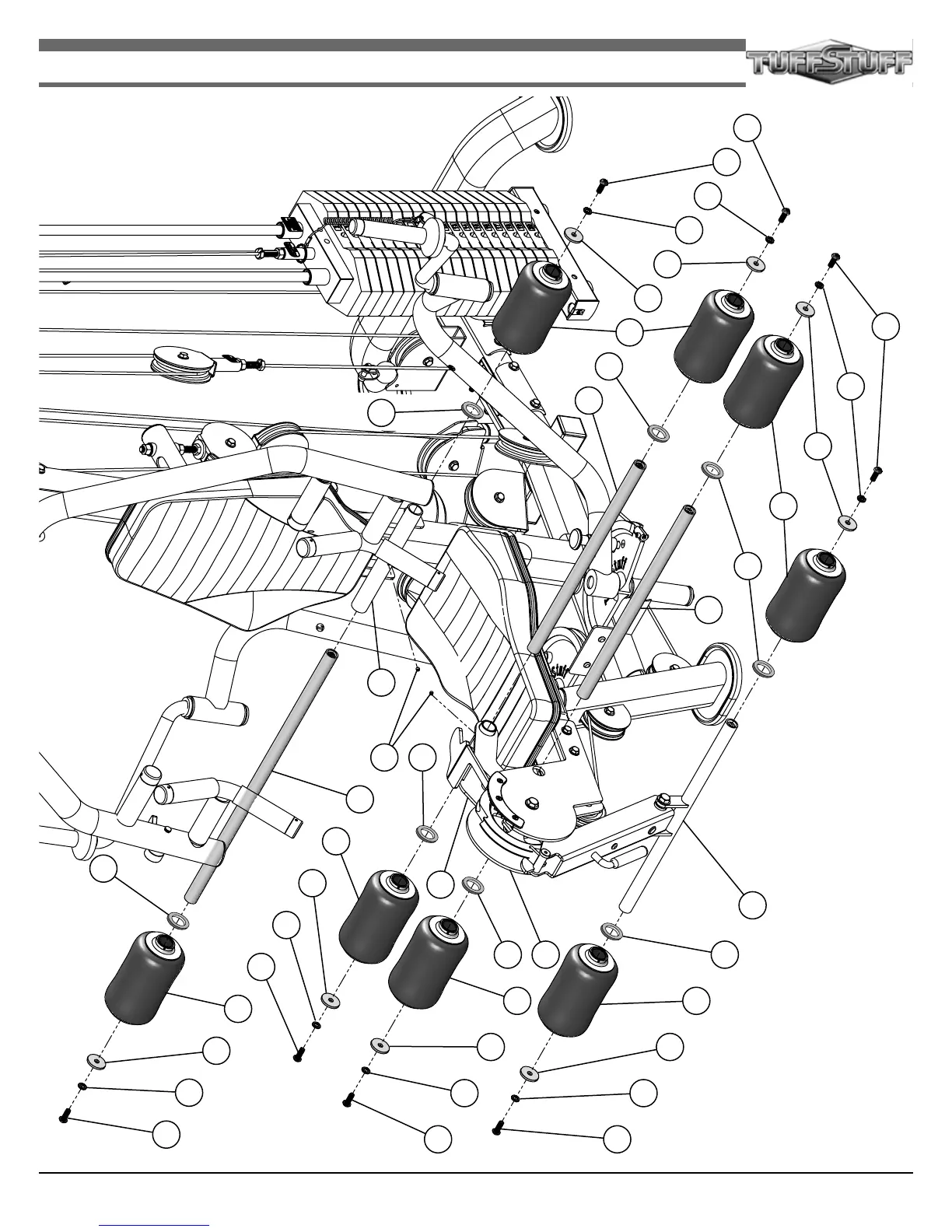 TUFFSTUFF