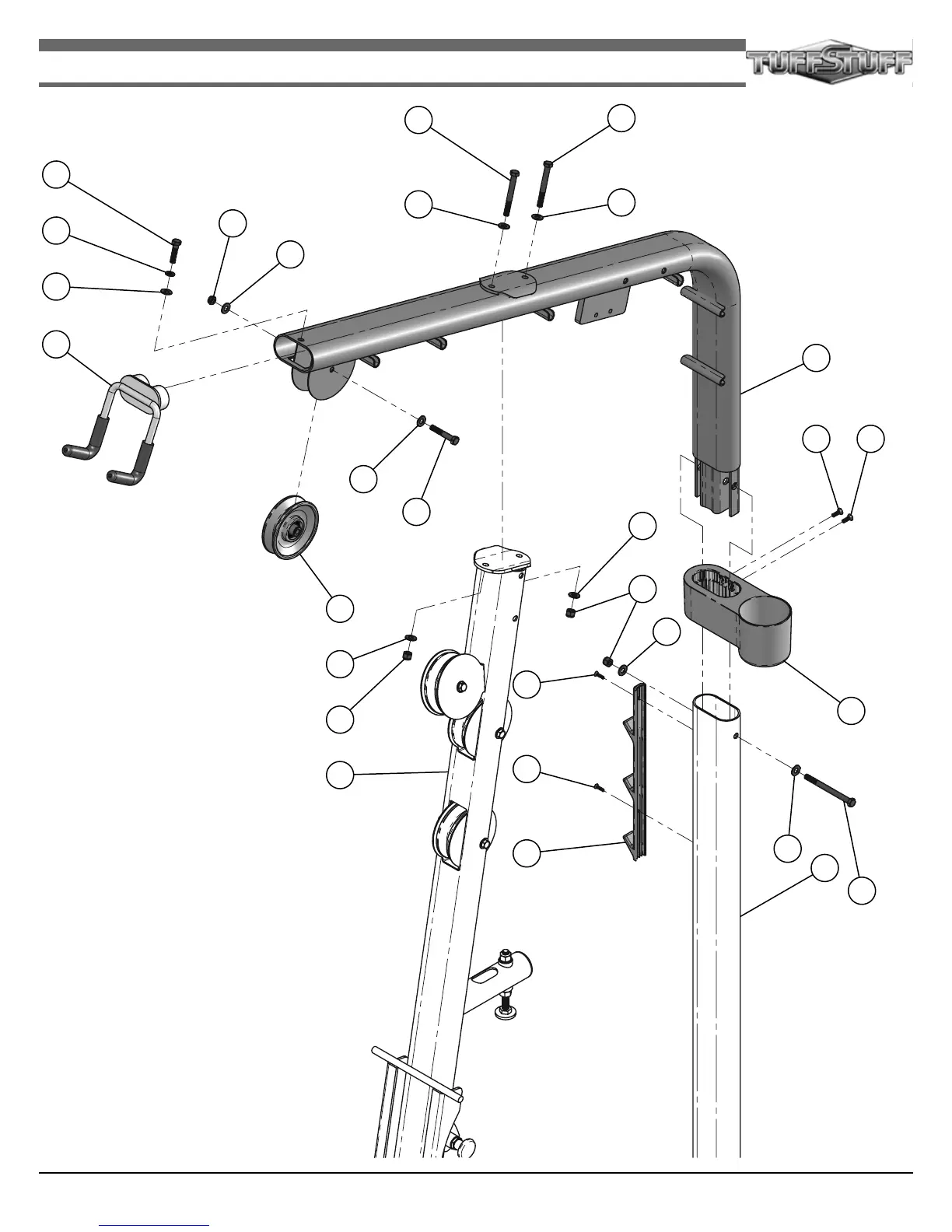 TUFFSTUFF