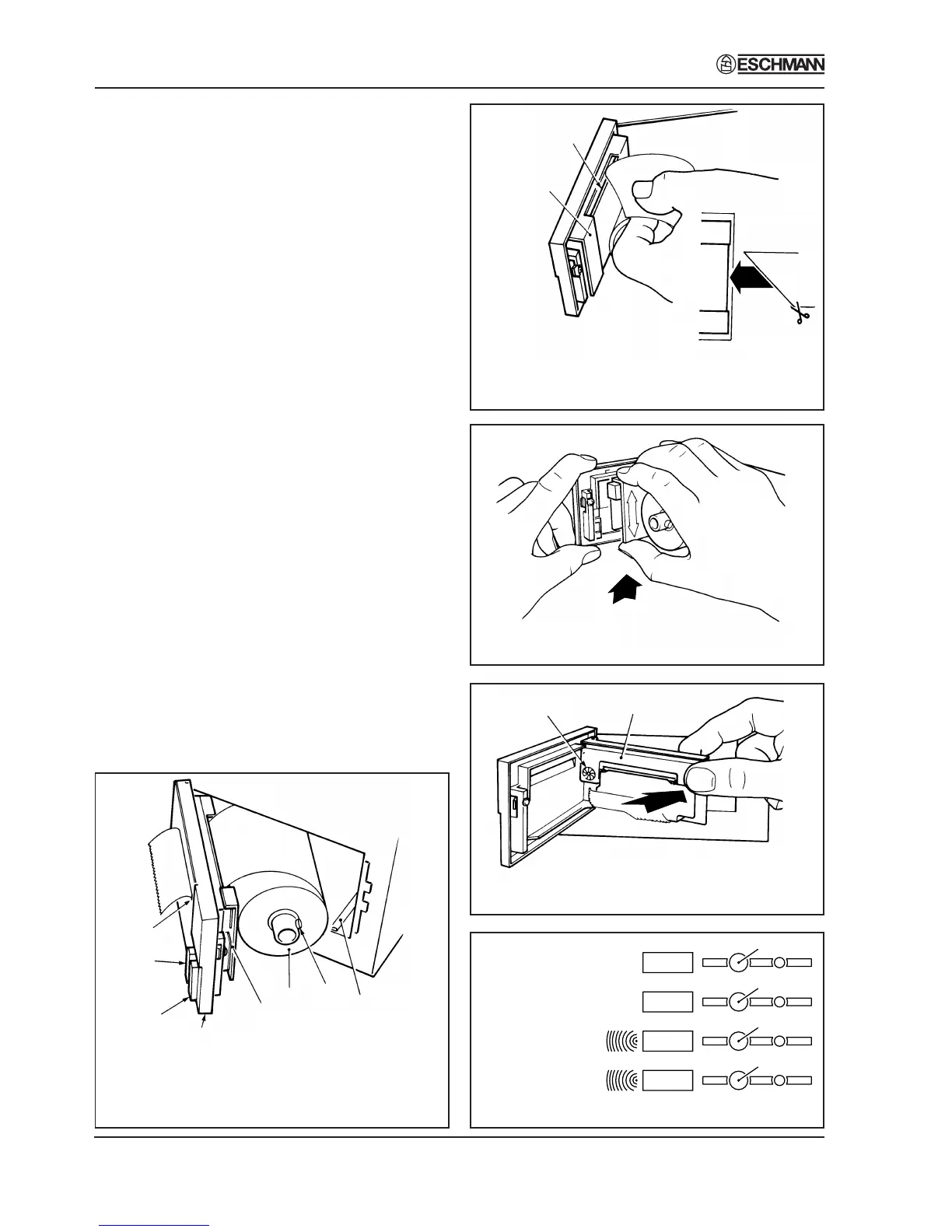 ESCHMANN