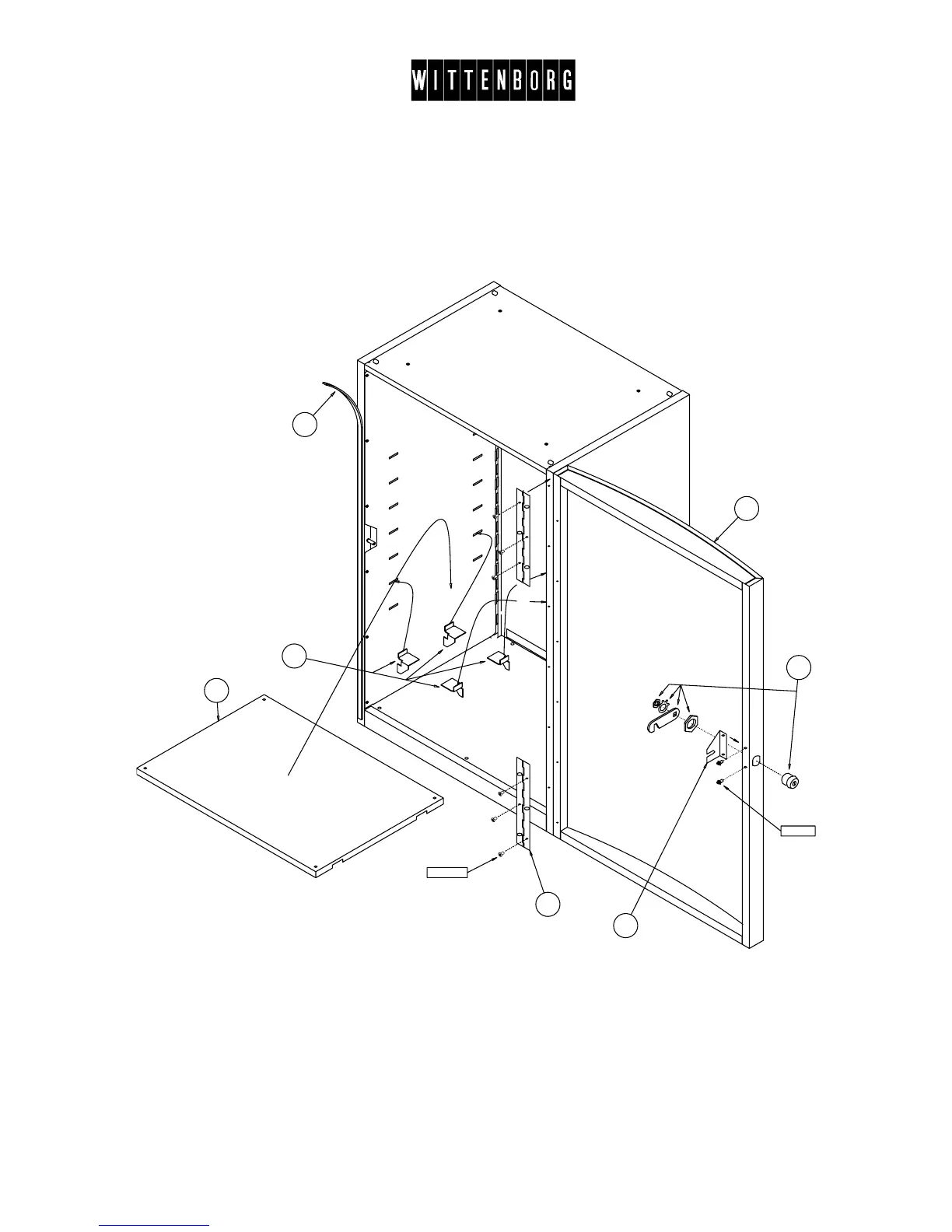 WITTENBORG