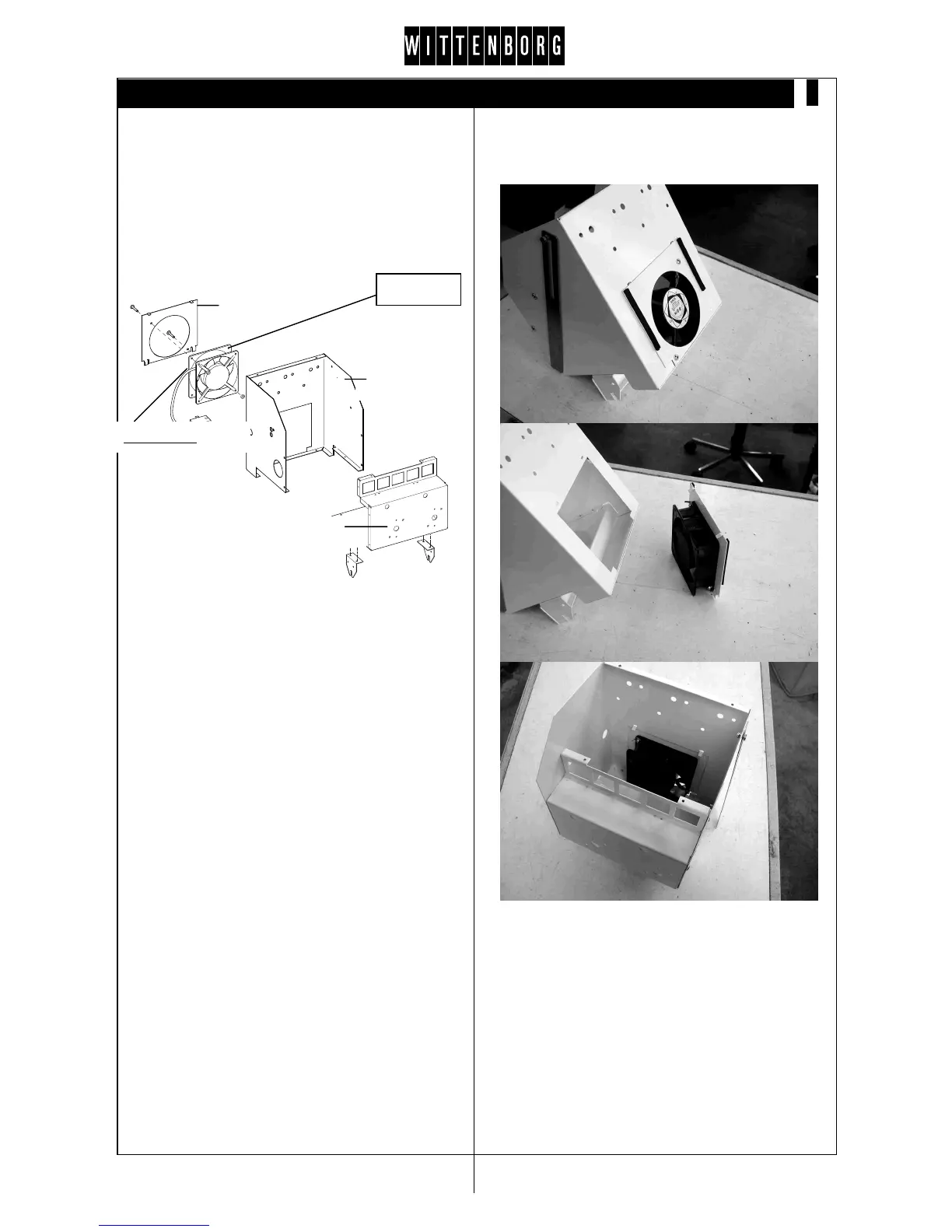 WITTENBORG