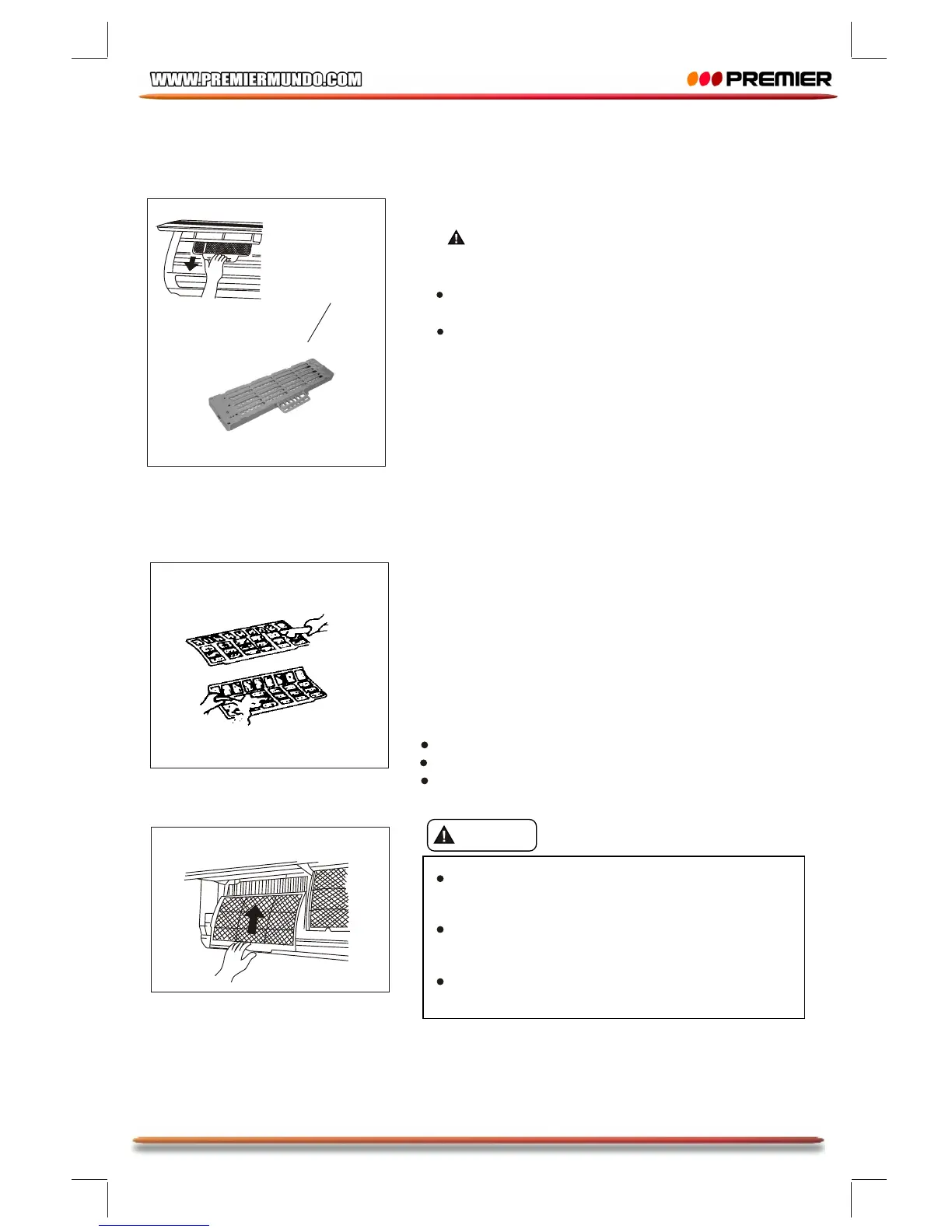 WWW.PREMIERMUNDO.COM

PREMIER