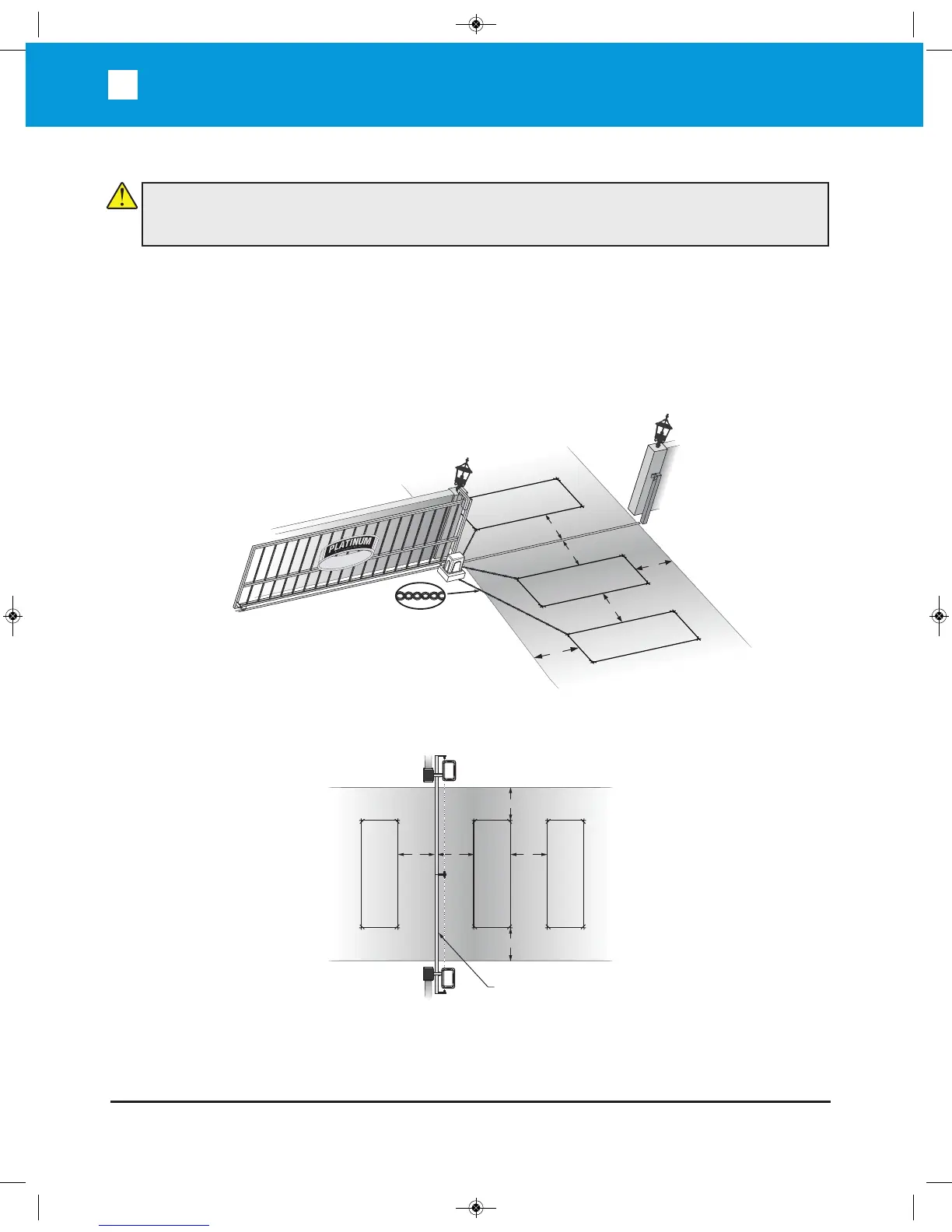 PLATINUM