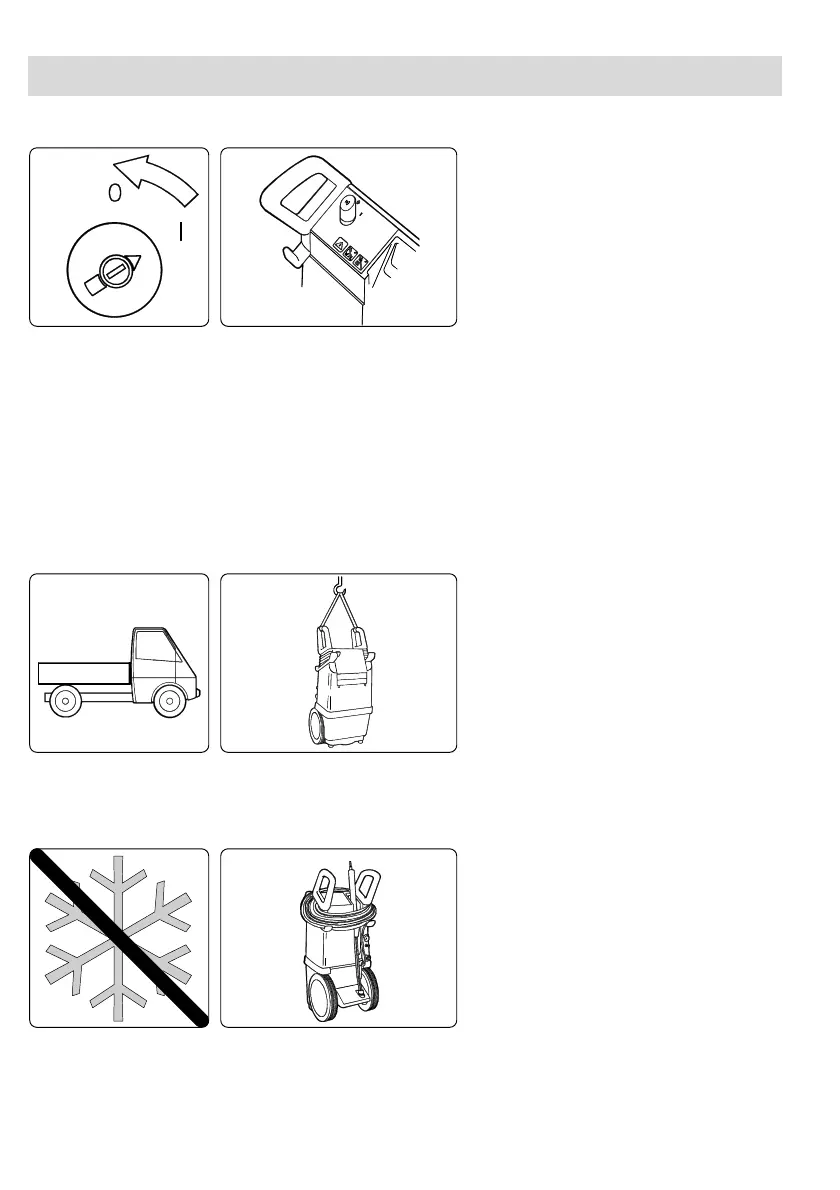 0

I