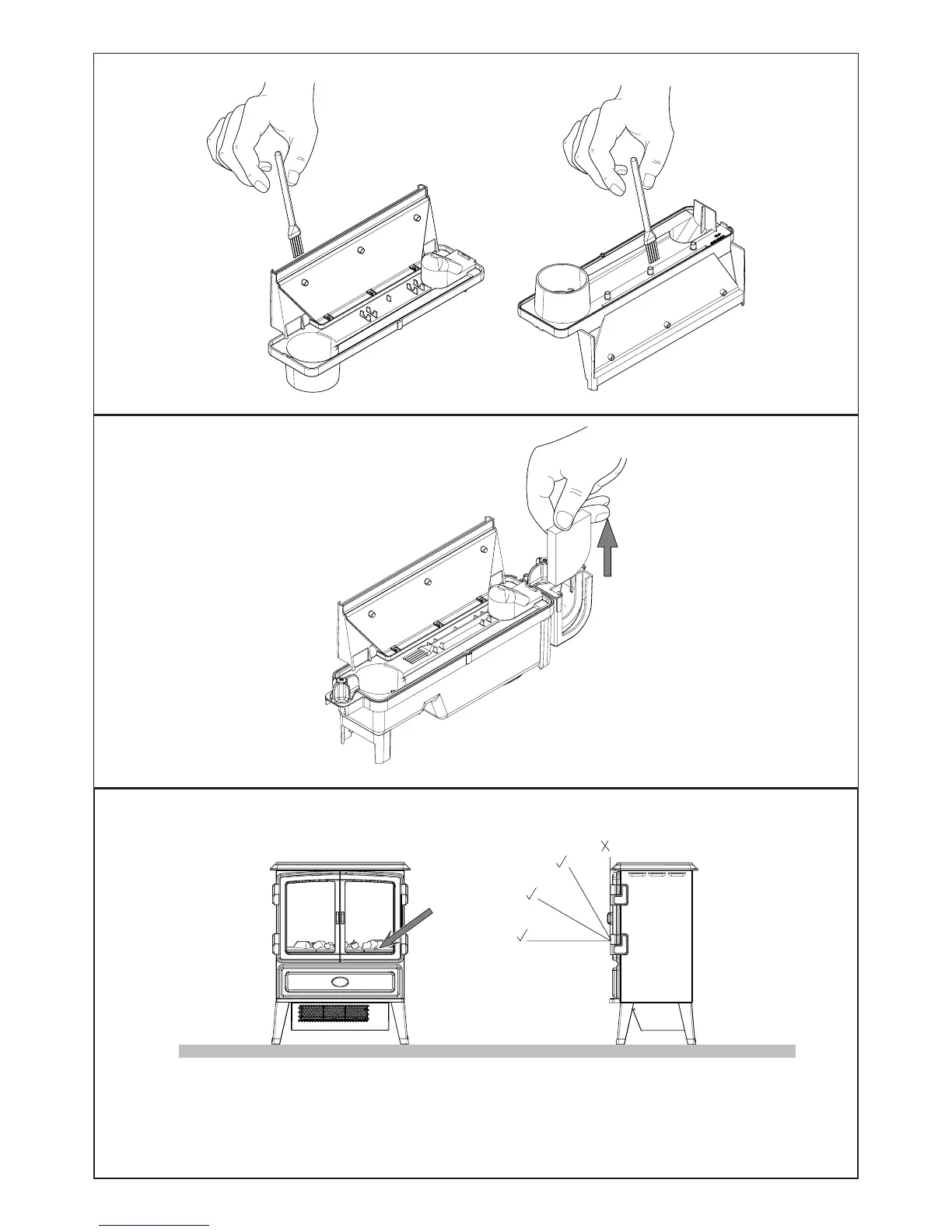 X
✓
✓
✓