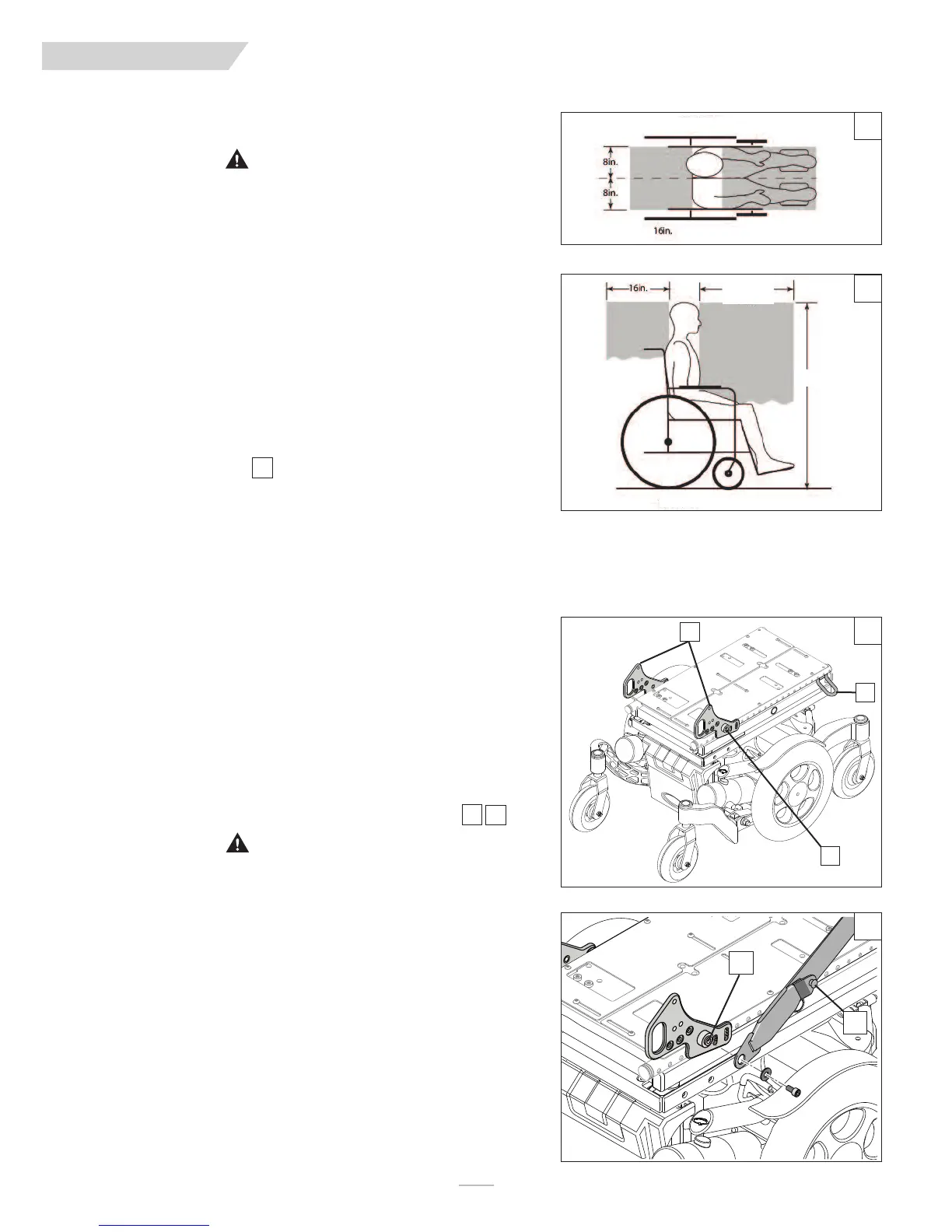 8in.

8in.

16in.

16in.