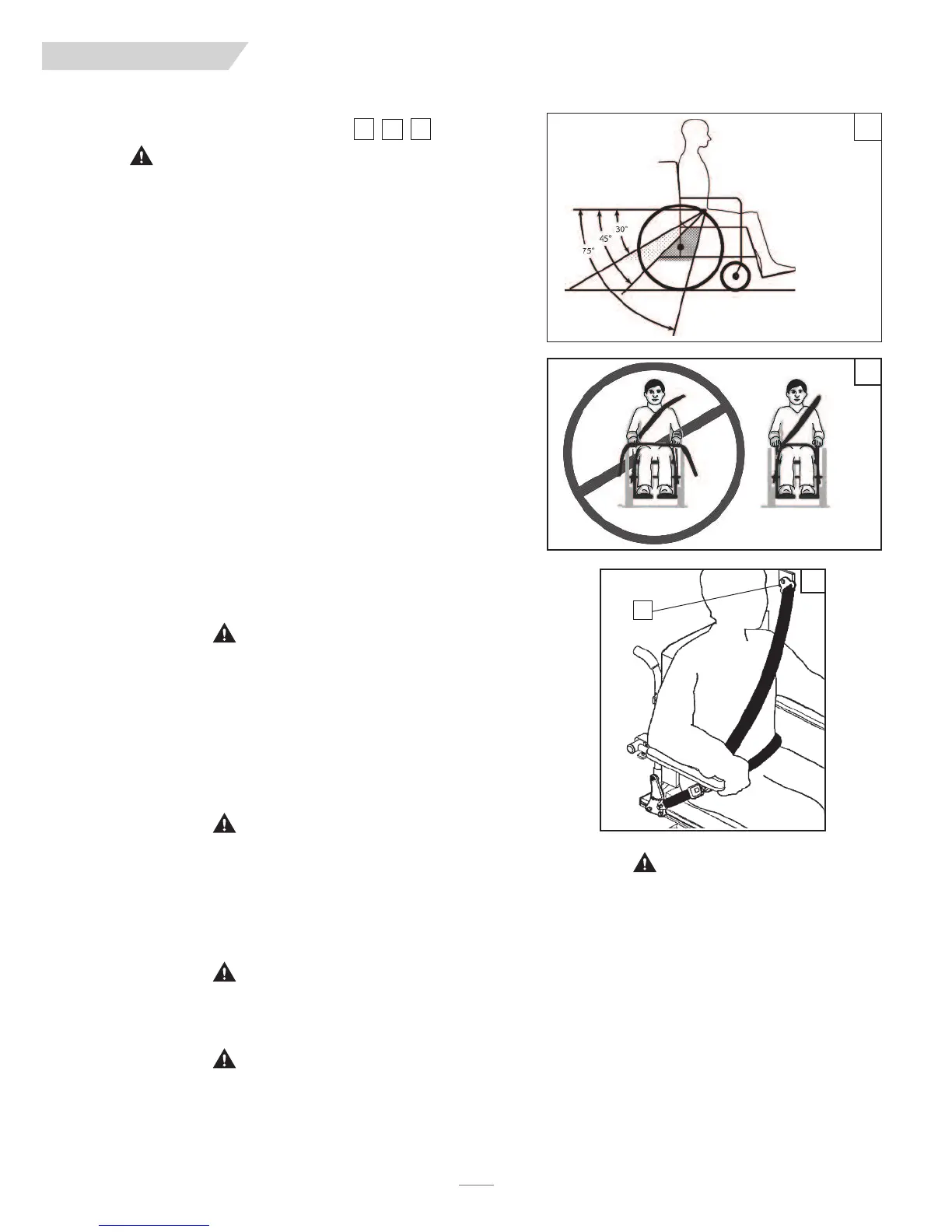 30°
45°
75°