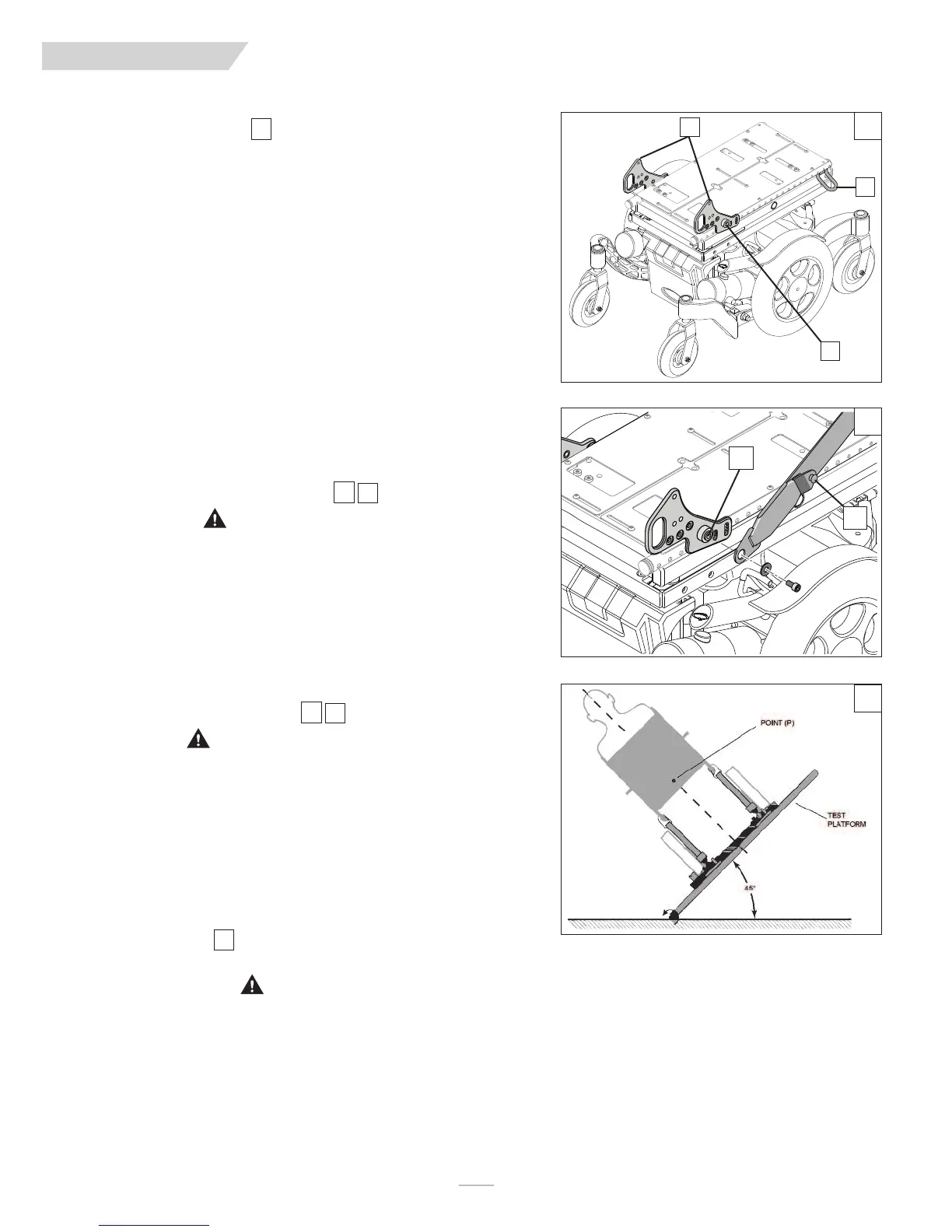 POINT (P)

TEST PLATFORM

45°