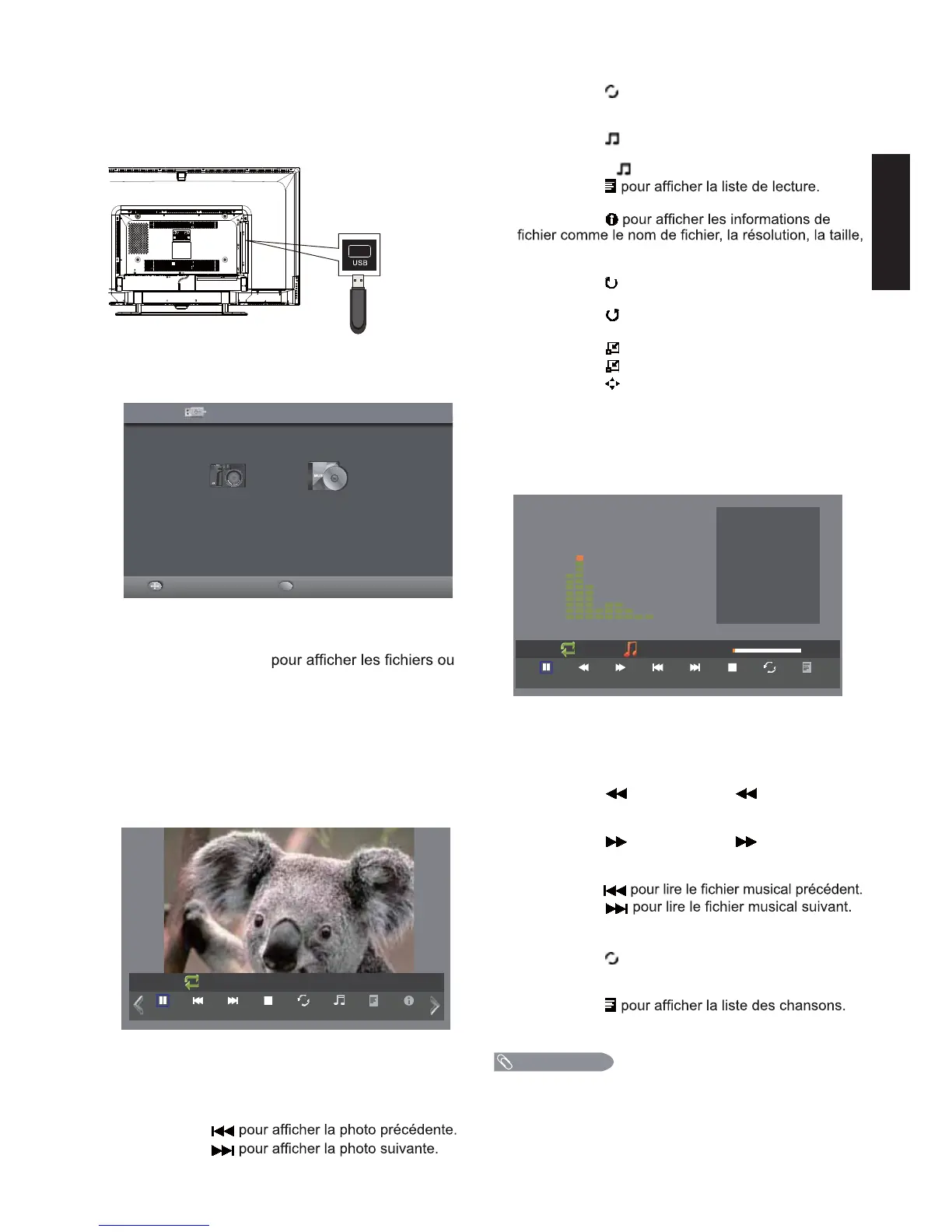 USB

pour afficher les fichiers ou

pour afficher la photo précédente.
pour afficher la photo suivante.

pour afficher la liste de lecture.

pour afficher les informations de fichier comme le nom de fichier, la résolution, la taille,

pour lire le fichier musical précédent.
pour lire le fichier musical suivant.

pour afficher la liste des chansons.