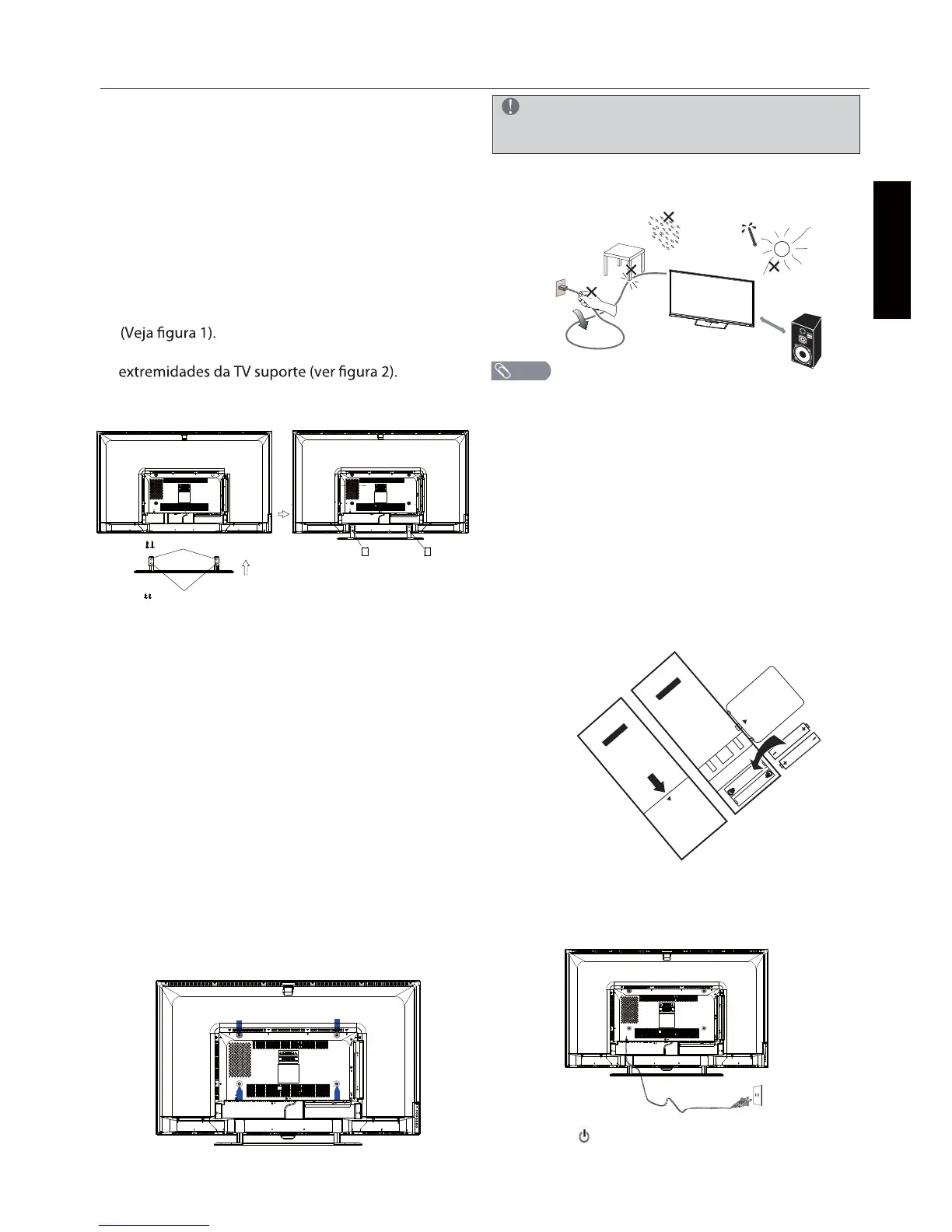 (Veja figura 1).

extremidades da TV suporte (ver figura 2).