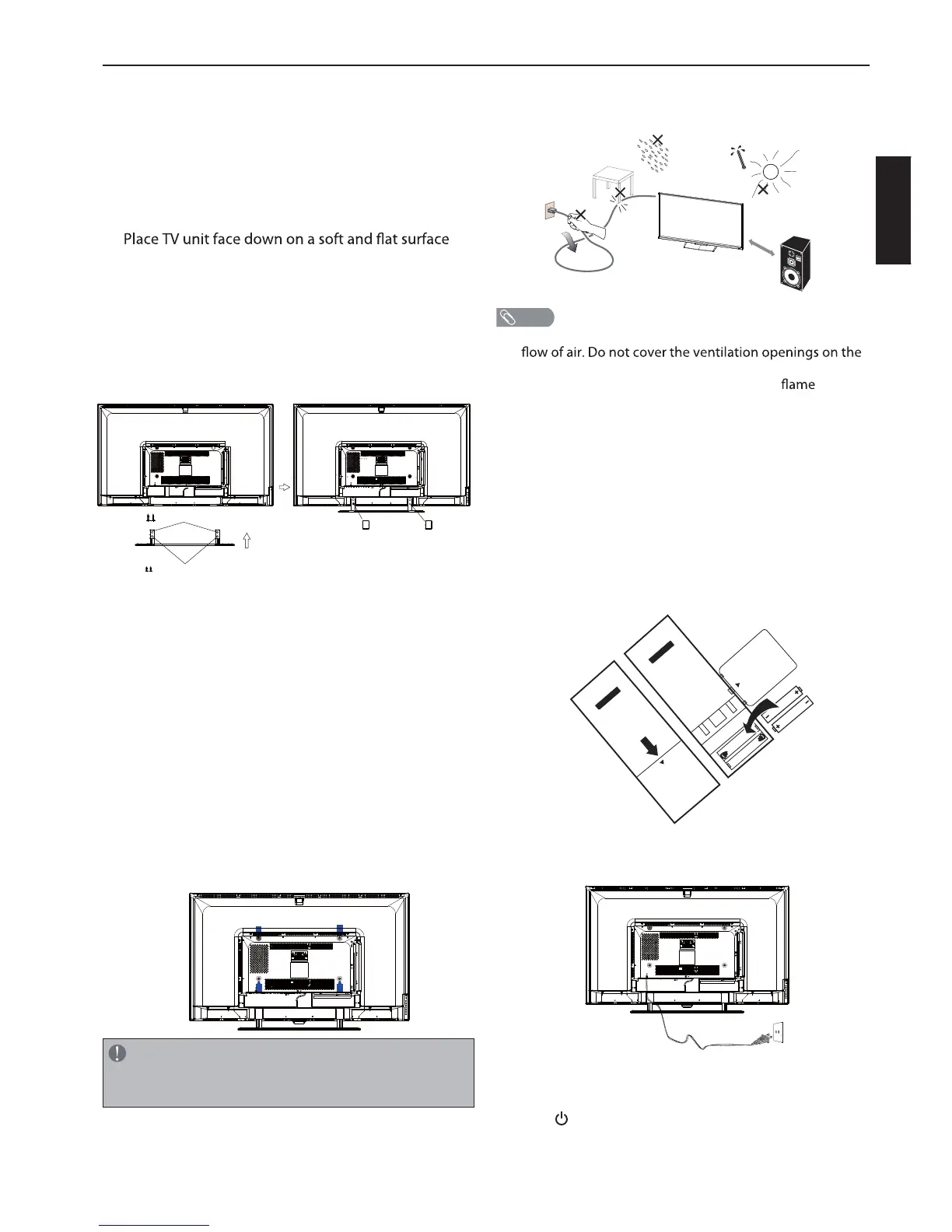 Place TV unit face down on a soft and flat surface

flow of air. Do not cover the ventilation openings on the

flame