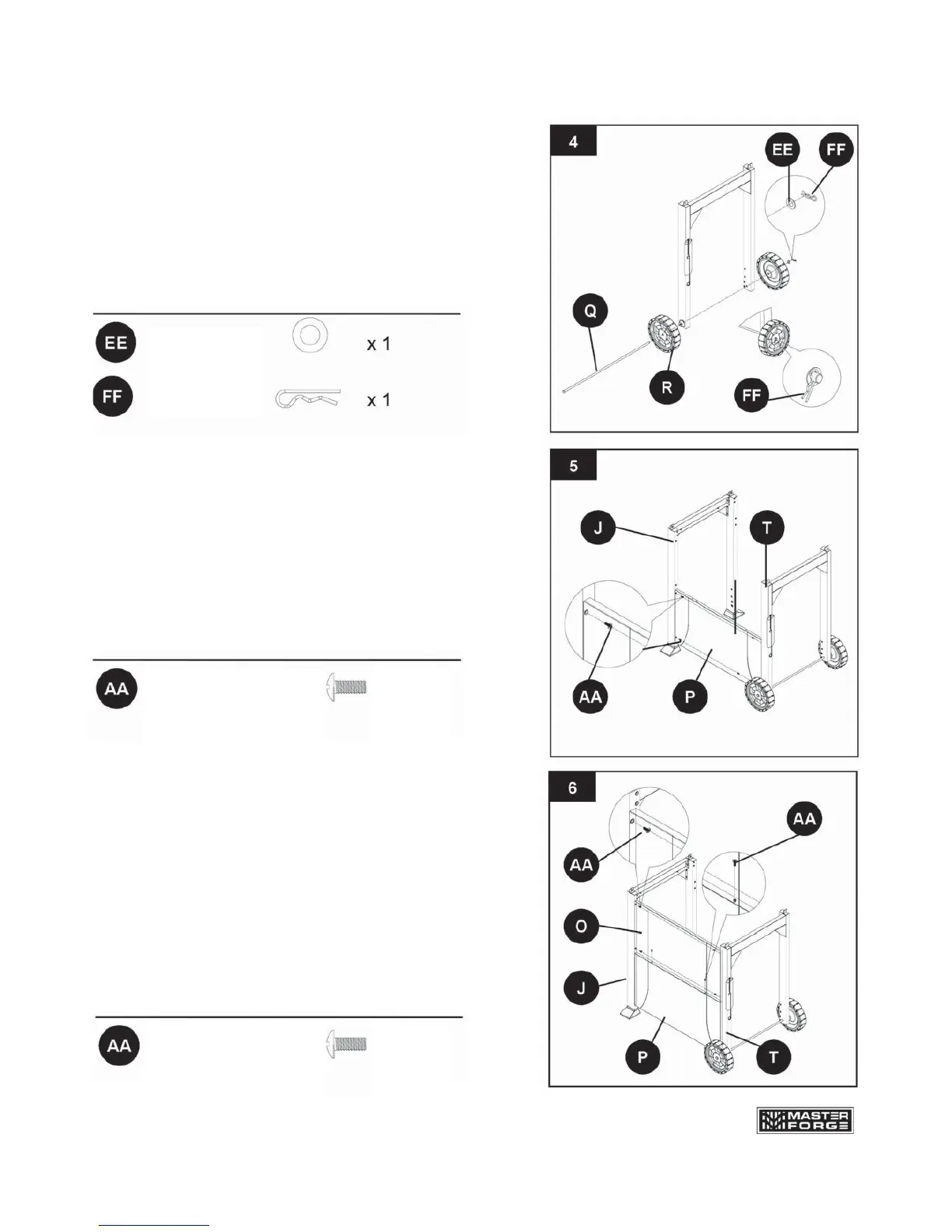 EE x 1

FF x 1

AA

AA

4

EE FF

Q

R

FF

5

J

T

AA

P

6

AA

AA

O

J

P

T

MASTER FORGE