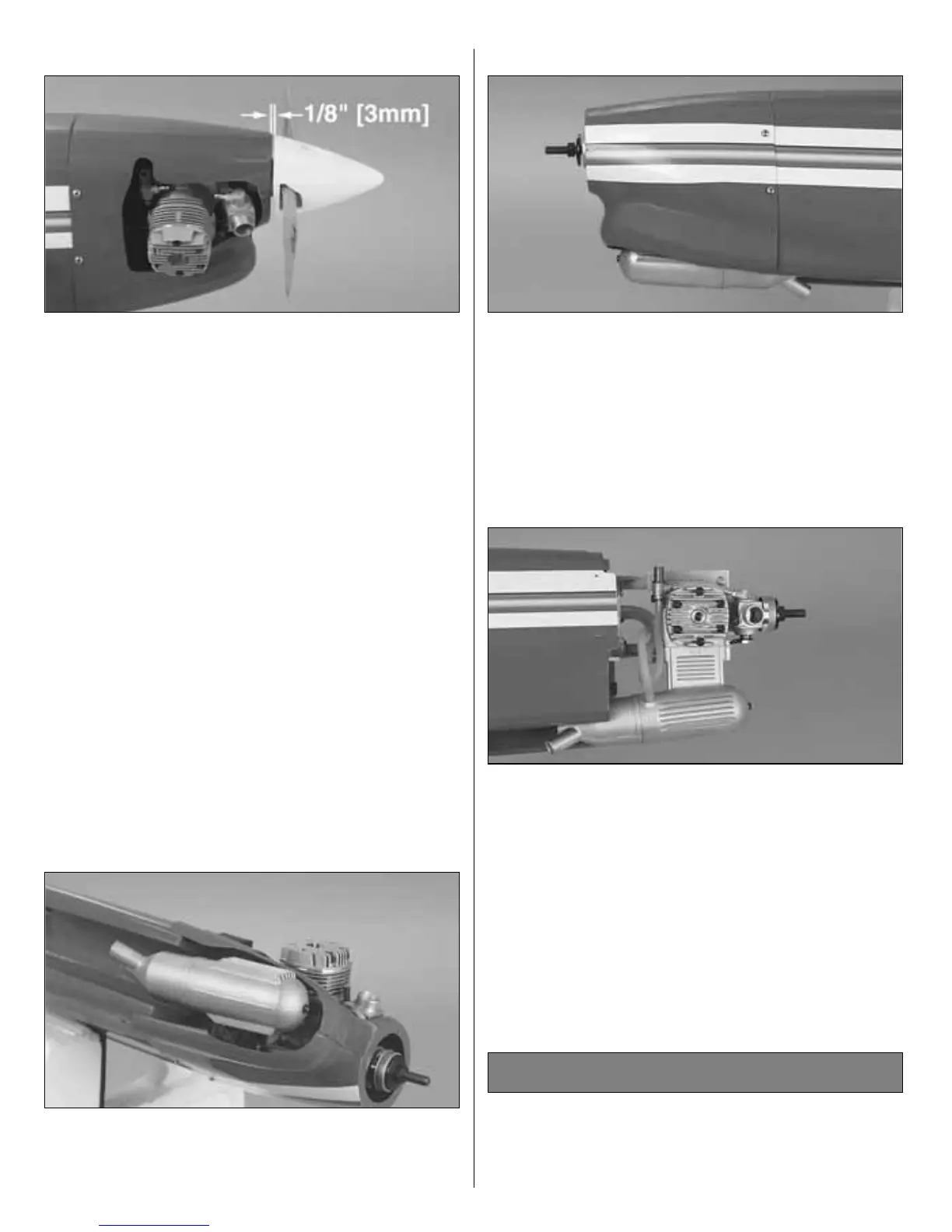 1/8" [3mm]