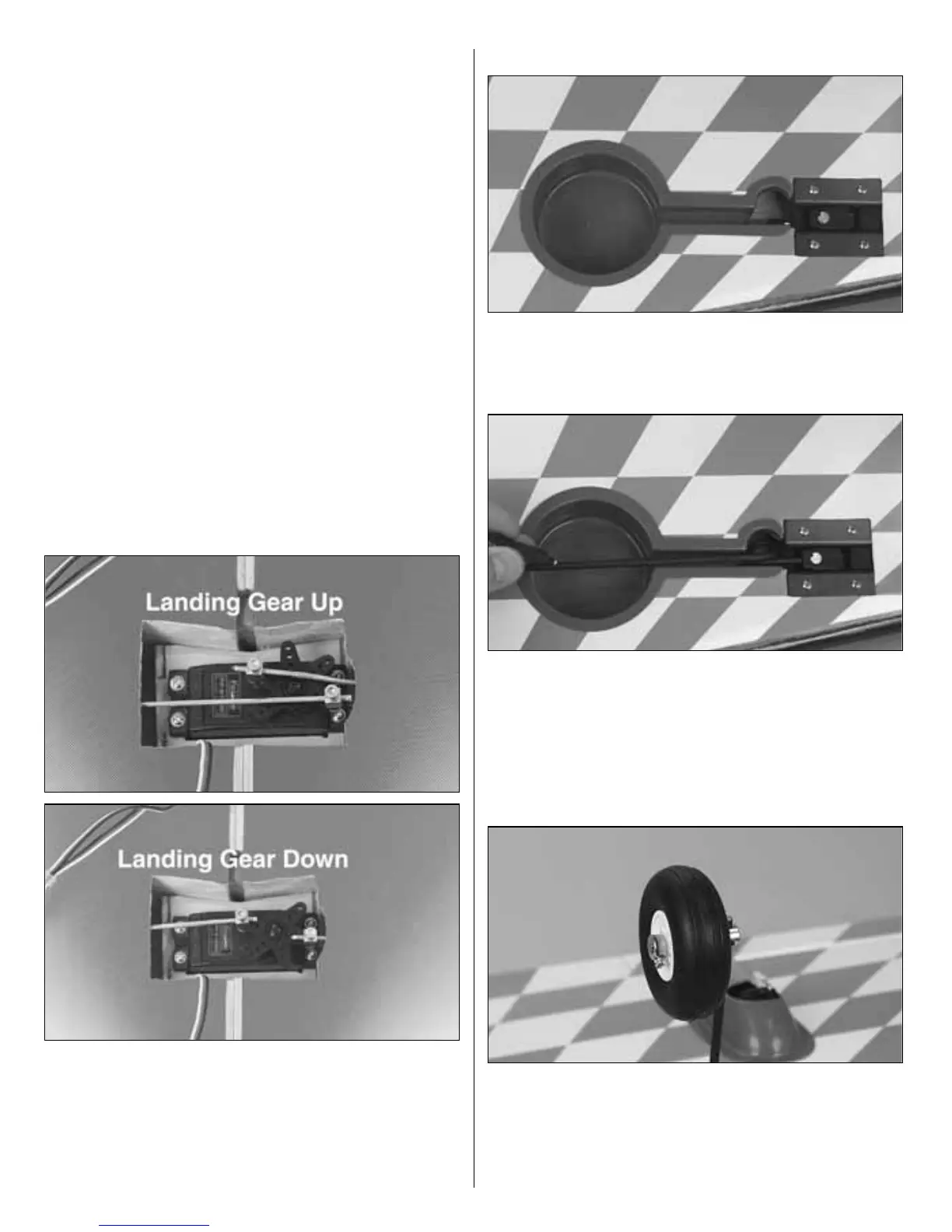 Landing Gear Up

Landing Gear Down