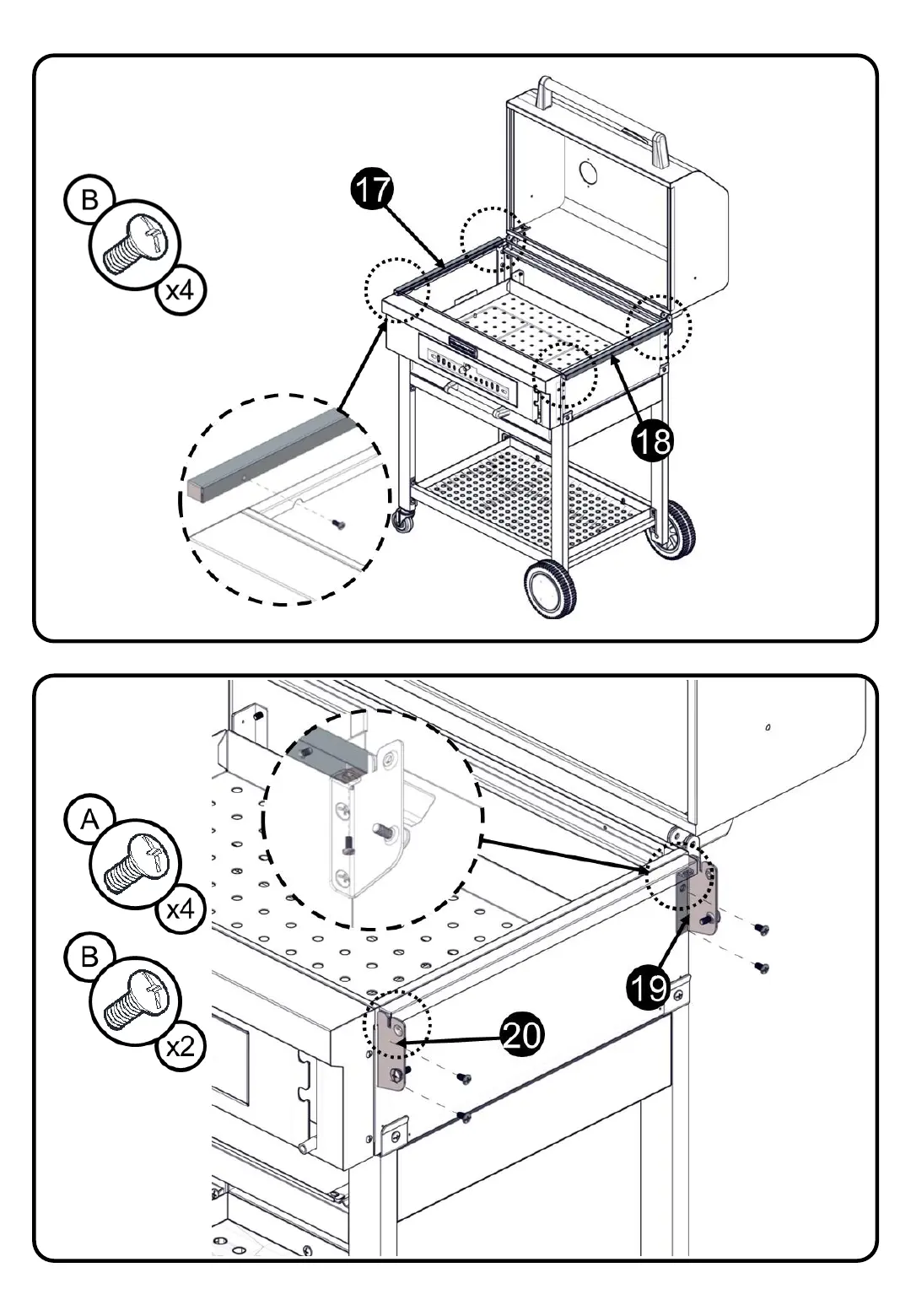 B
x4
17
18

A
x4
B
x2
19
20