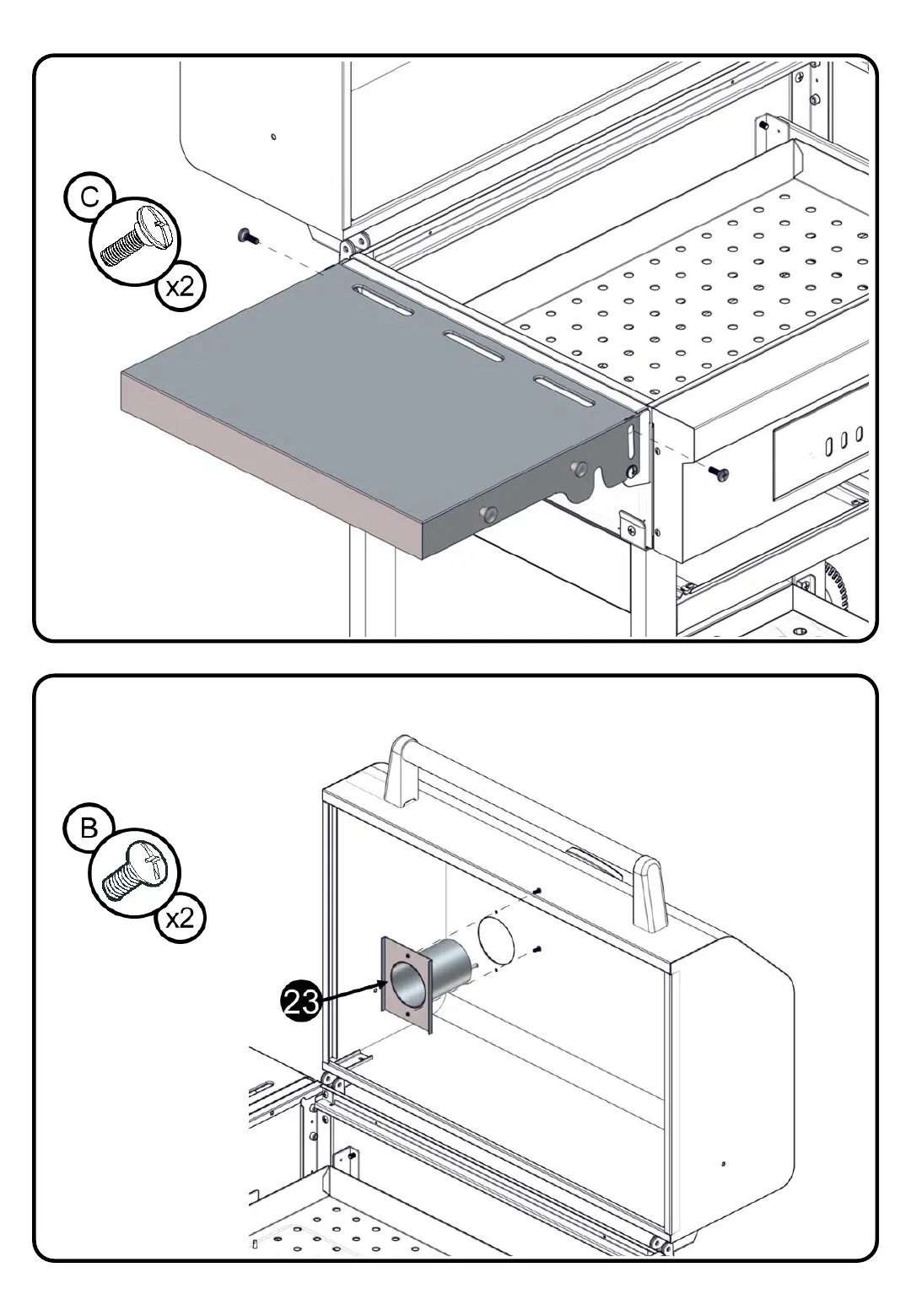 C
x2

B
x2
23